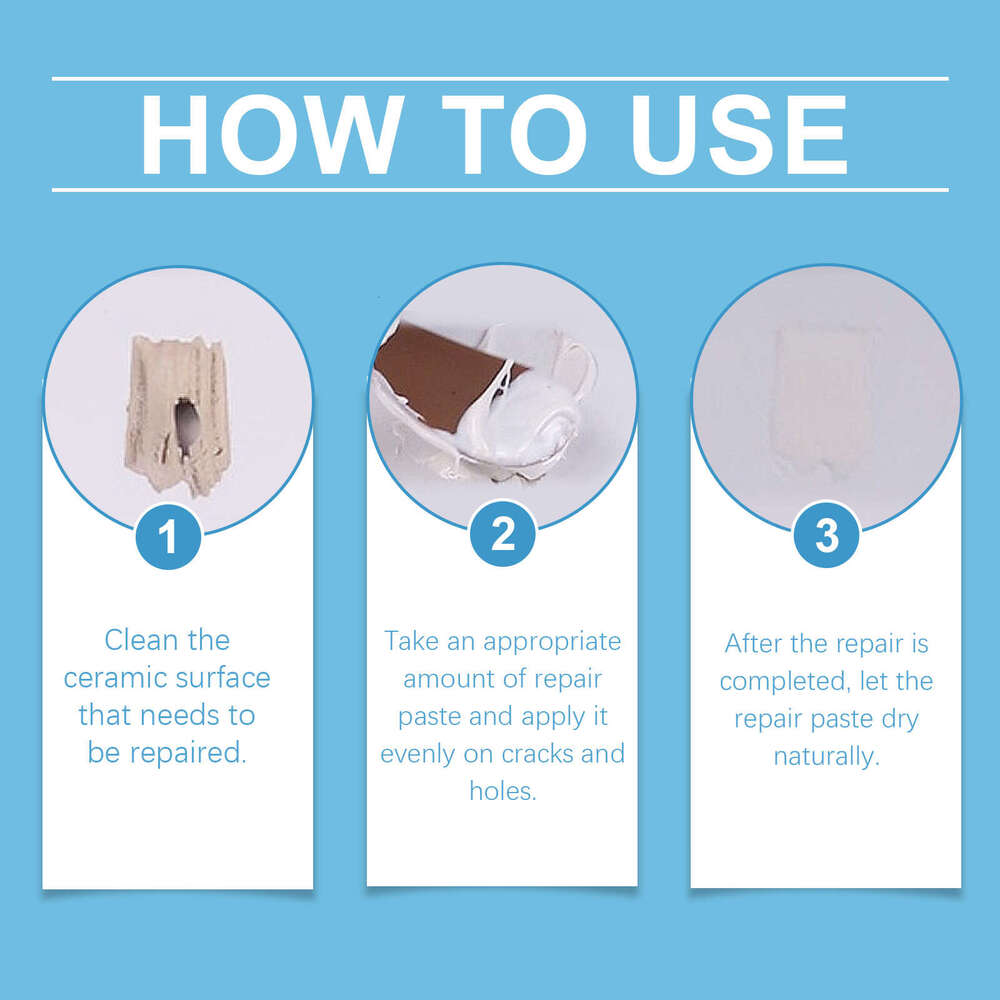 HOW TO USE

1

Clean the ceramic surface that needs to be repaired.

2

Take an appropriate amount of repair paste and apply it evenly on cracks and holes.

3

After the repair is completed, let the repair paste dry naturally.