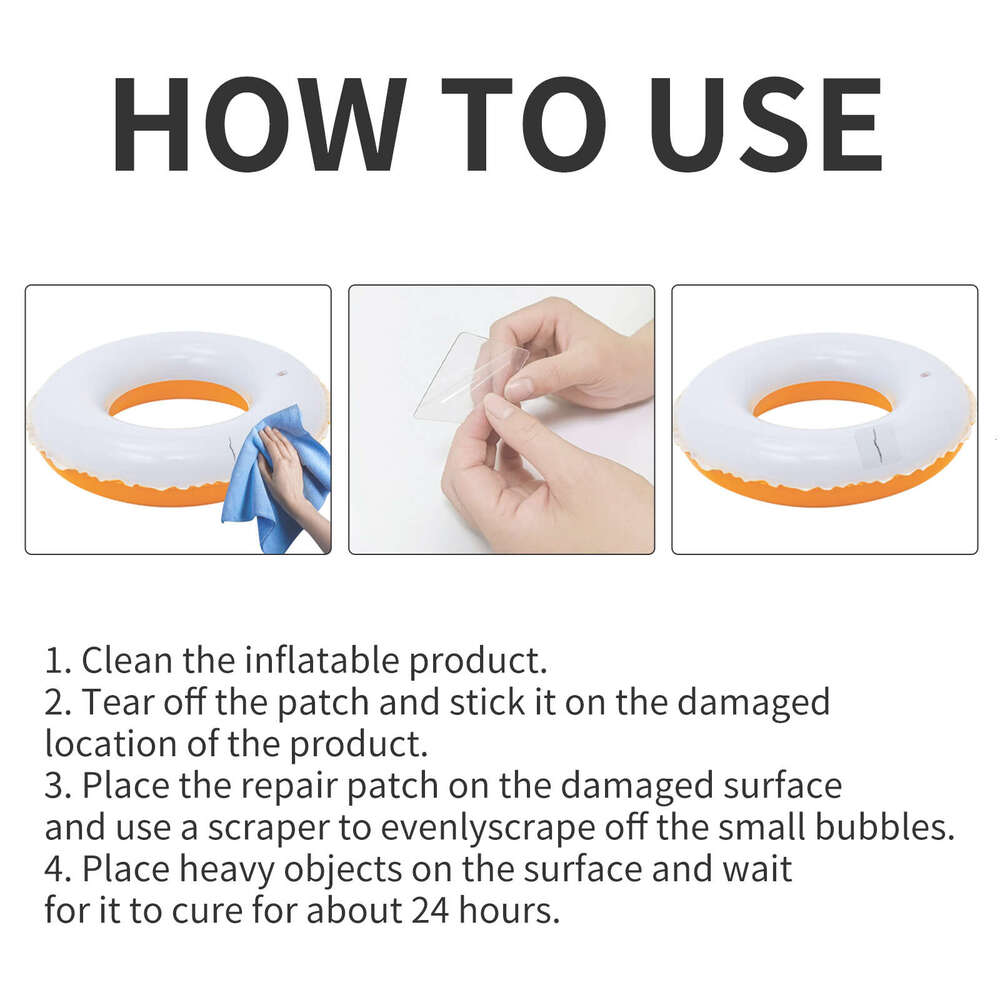 HOW TO USE

1. Clean the inflatable product.
2. Tear off the patch and stick it on the damaged location of the product.
3. Place the repair patch on the damaged surface and use a scraper to evenlyscrape off the small bubbles.
4. Place heavy objects on the surface and wait for it to cure for about 24 hours.