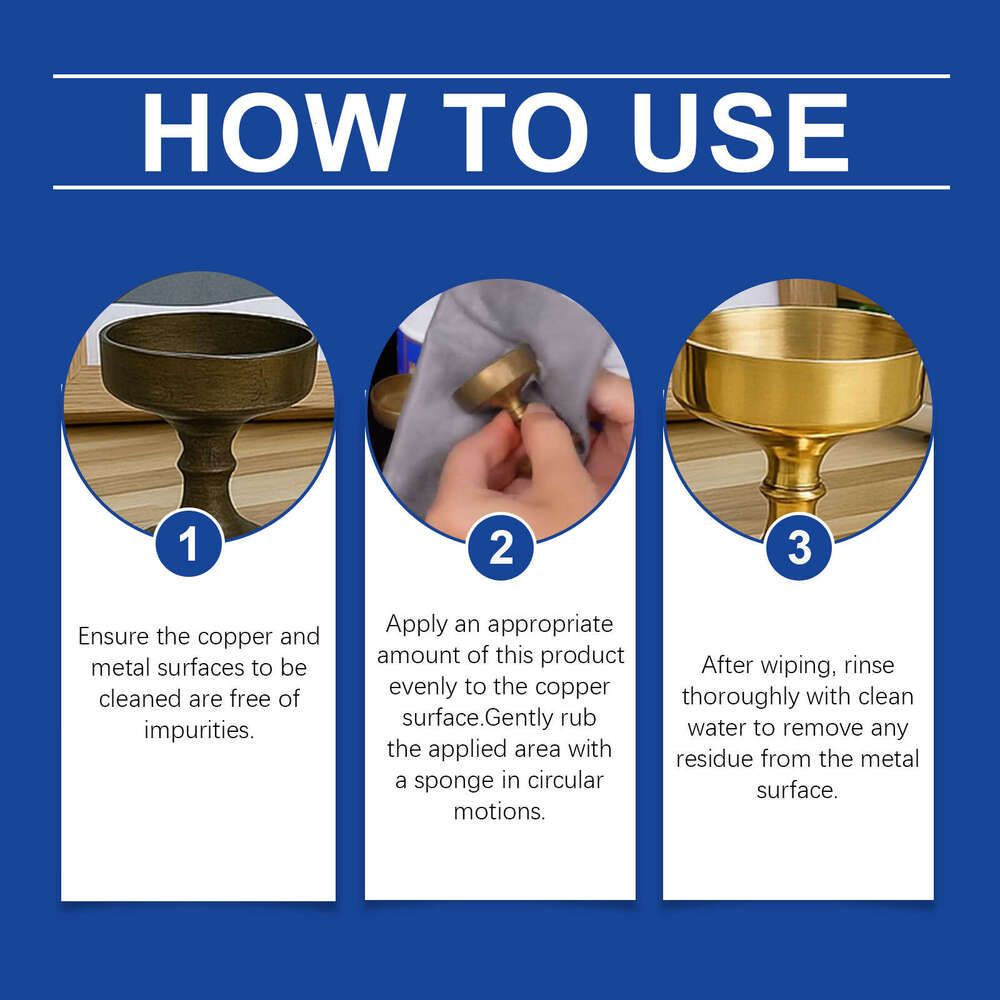 HOW TO USE

1

Ensure the copper and metal surfaces to be cleaned are free of impurities.

2

Apply an appropriate amount of this product evenly to the copper surface.Gently rub the applied area with a sponge in circular motions.

3

After wiping, rinse thoroughly with clean water to remove any residue from the metal surface.