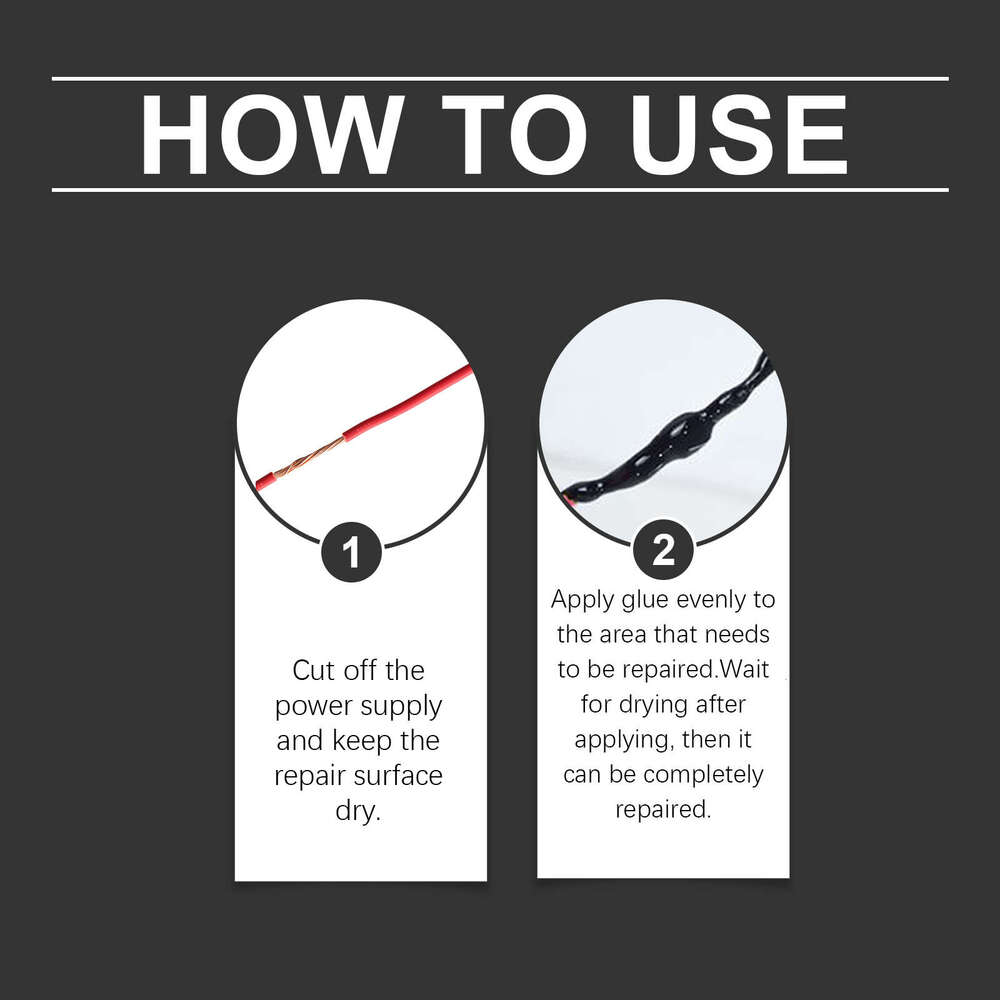 HOW TO USE

1

Cut off the power supply and keep the repair surface dry.

2

Apply glue evenly to the area that needs to be repaired.Wait for drying after applying, then it can be completely repaired.