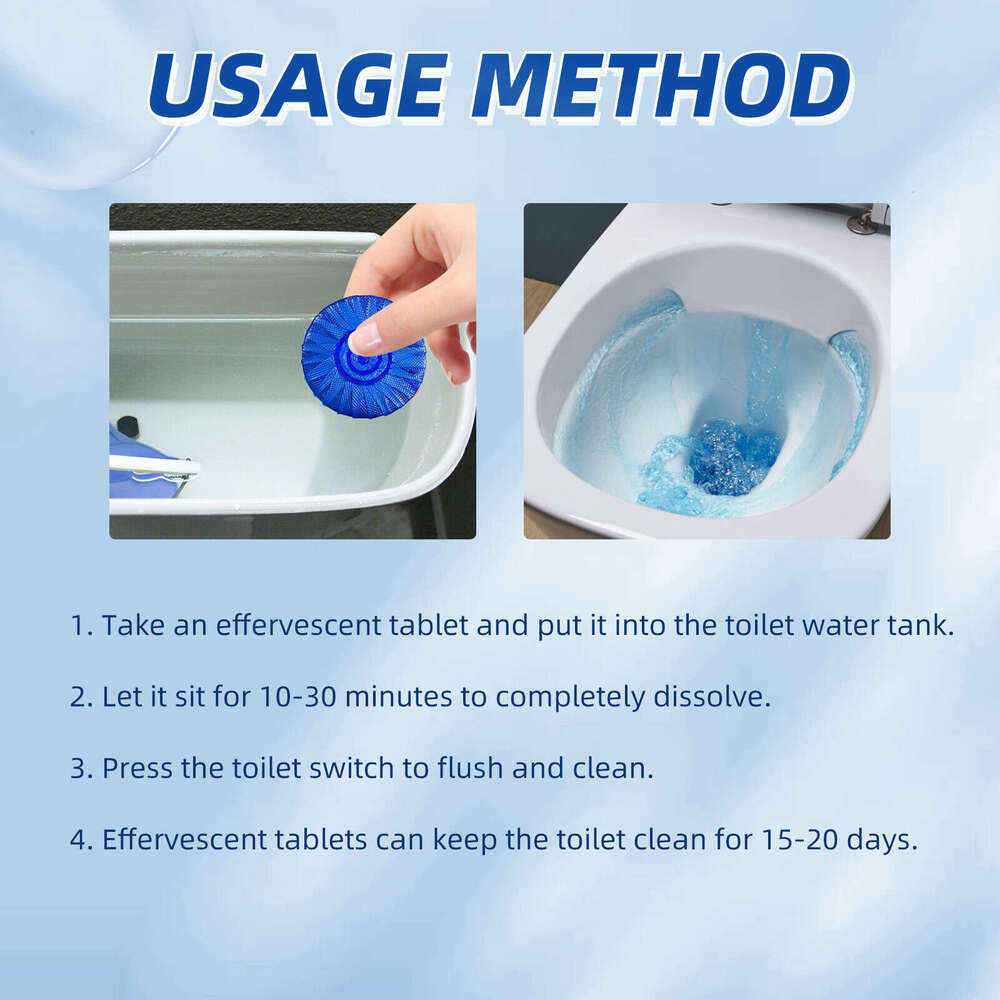 USAGE METHOD

1. Take an effervescent tablet and put it into the toilet water tank.

2. Let it sit for 10-30 minutes to completely dissolve.

3. Press the toilet switch to flush and clean.

4. Effervescent tablets can keep the toilet clean for 15-20 days.