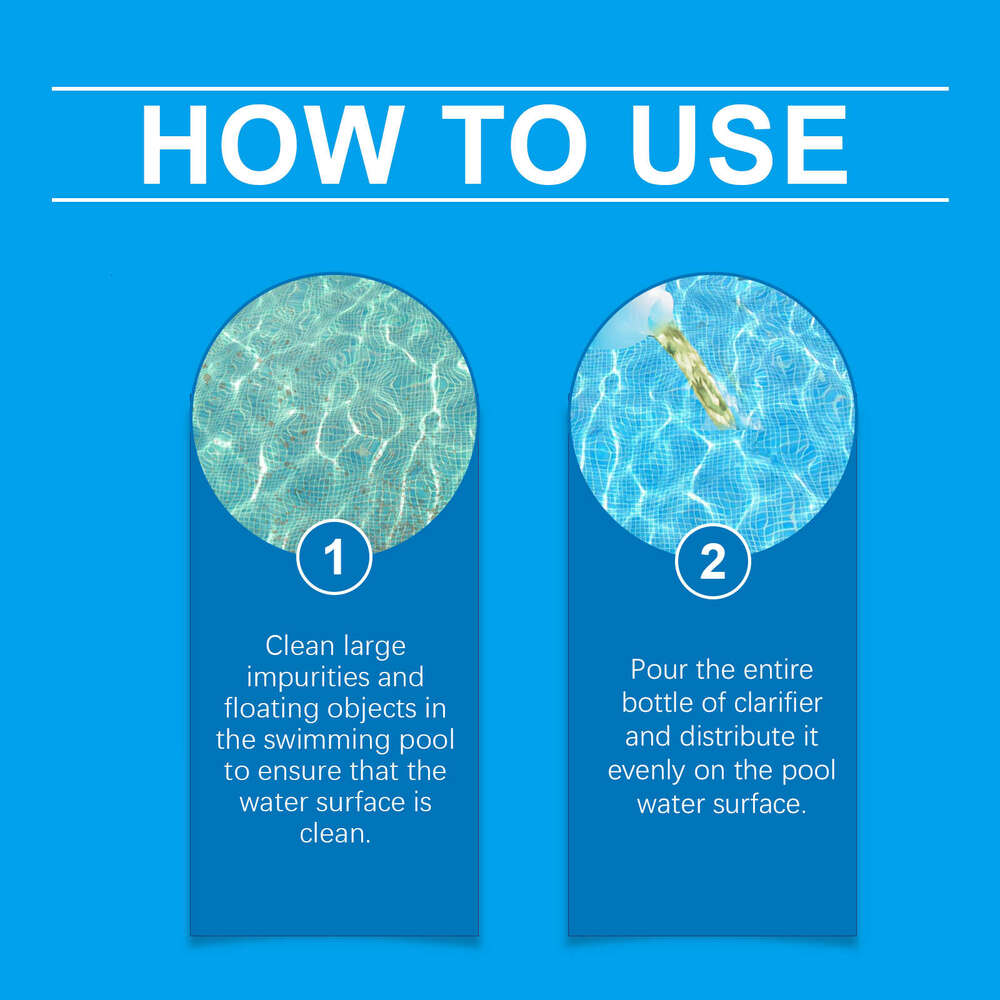 HOW TO USE

1

Clean large impurities and floating objects in the swimming pool to ensure that the water surface is clean.

2

Pour the entire bottle of clarifier and distribute it evenly on the pool water surface.