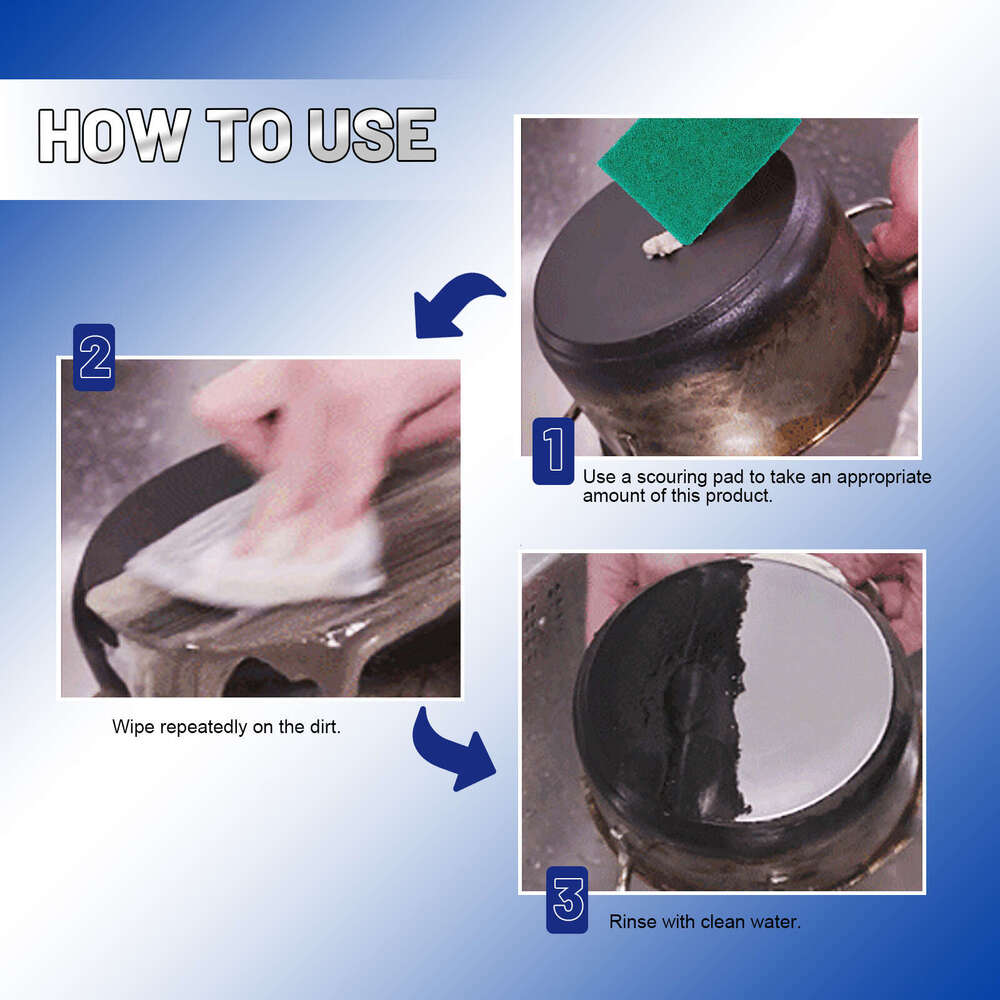 HOW TO USE

1
Use a scouring pad to take an appropriate amount of this product.

2
Wipe repeatedly on the dirt.

3
Rinse with clean water.