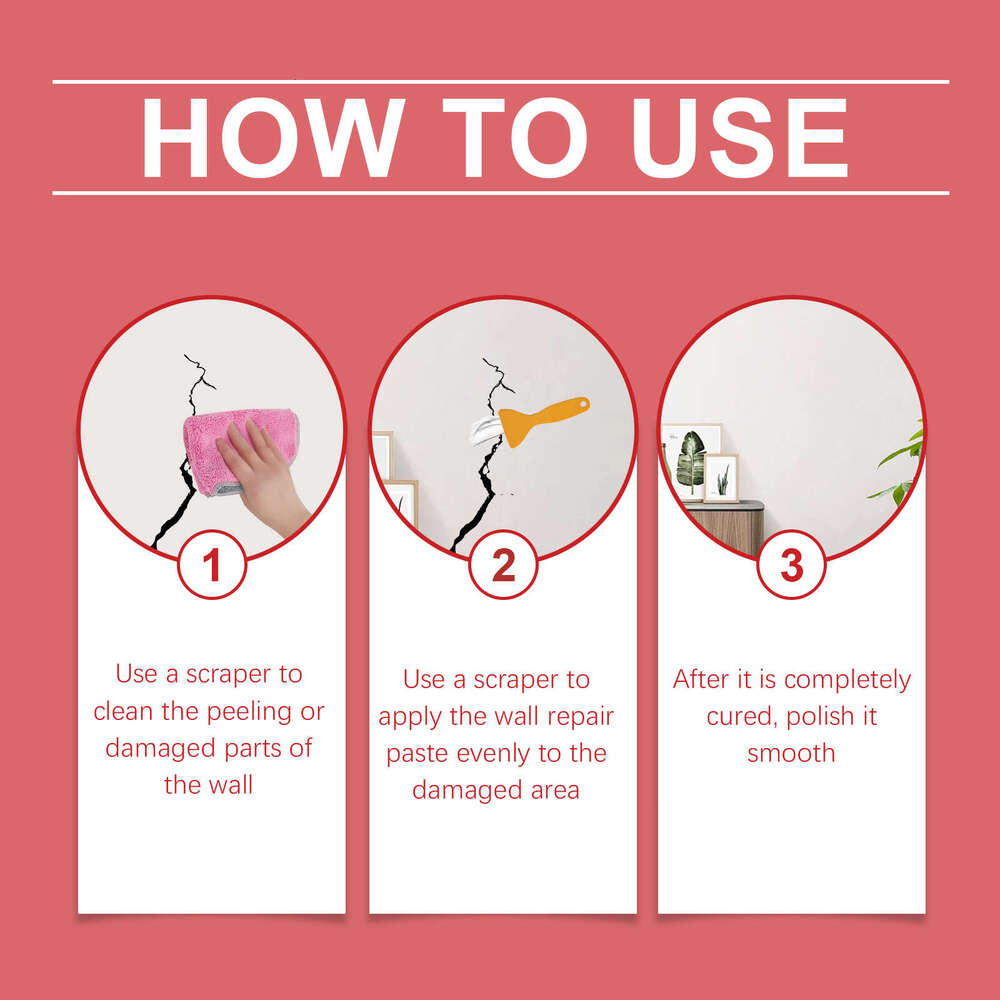 HOW TO USE

1

Use a scraper to clean the peeling or damaged parts of the wall

2

Use a scraper to apply the wall repair paste evenly to the damaged area

3

After it is completely cured, polish it smooth