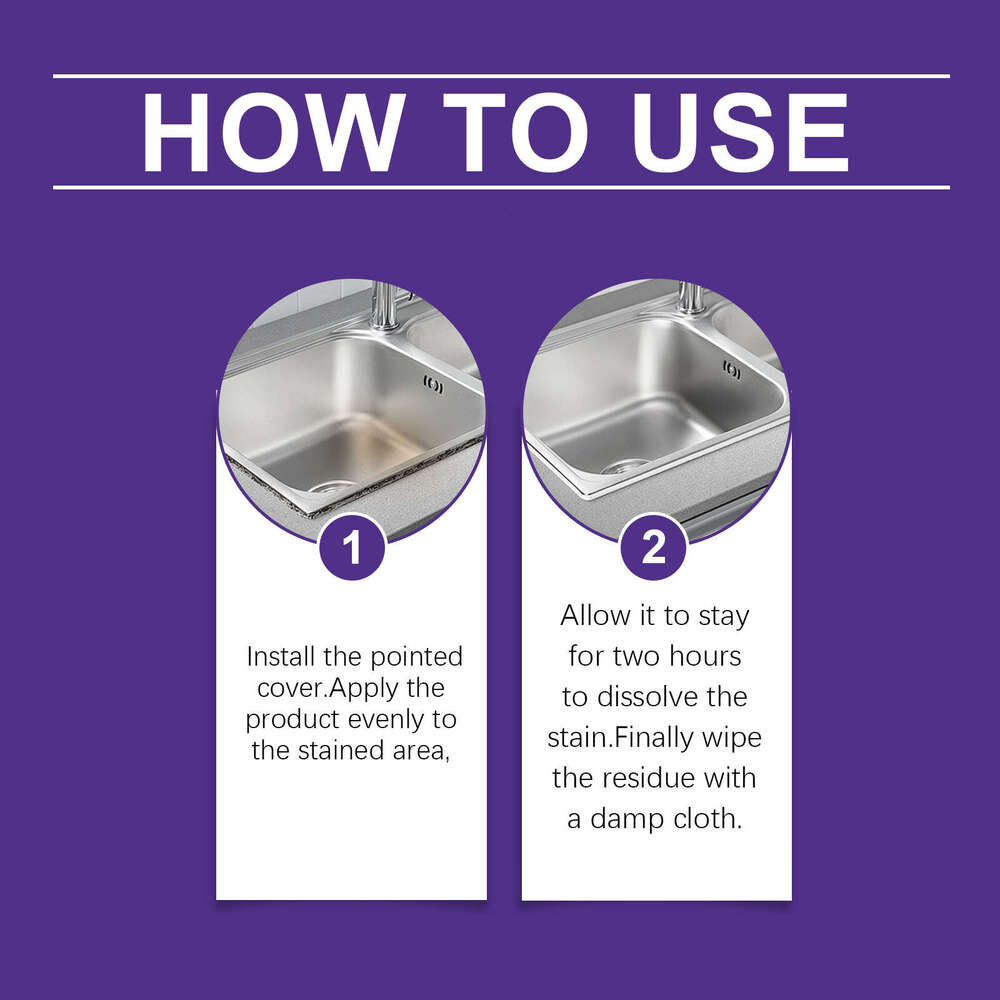 HOW TO USE

1

Install the pointed cover.Apply the product evenly to the stained area,

2

Allow it to stay for two hours to dissolve the stain.Finally wipe the residue with a damp cloth.