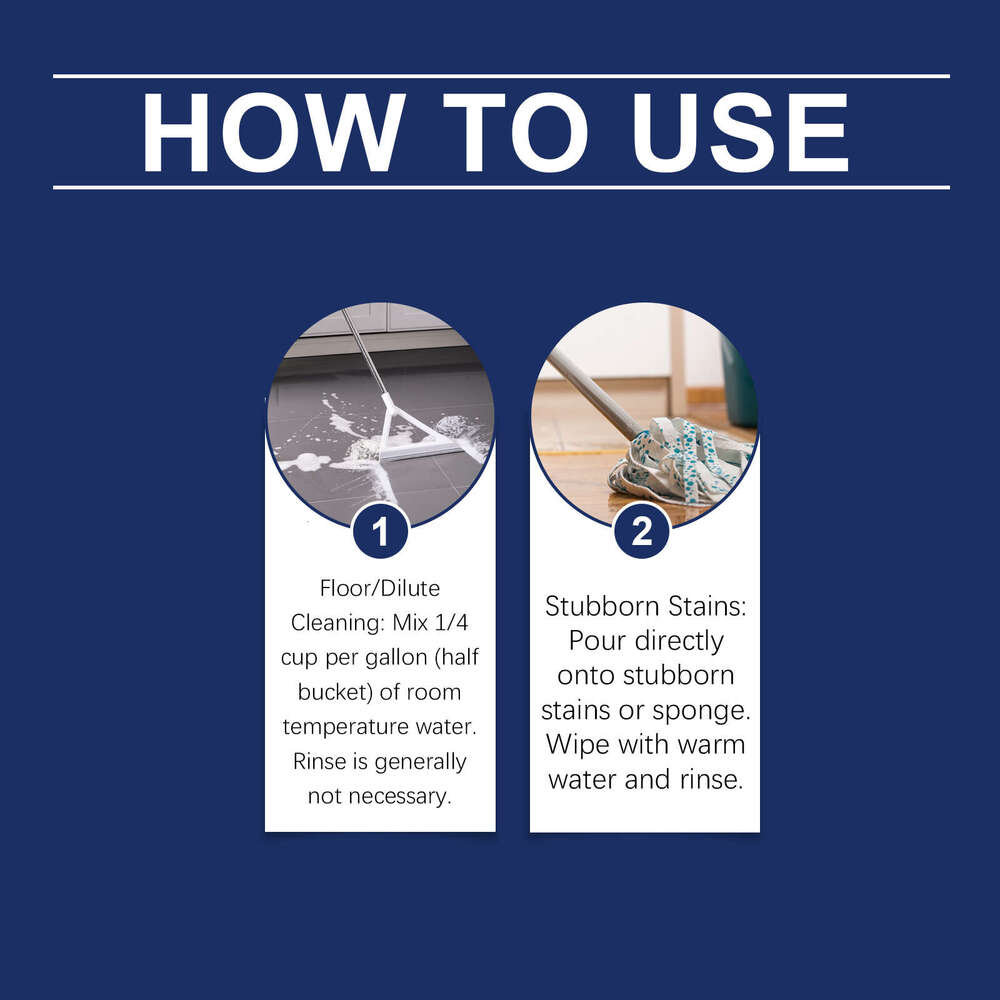 HOW TO USE

1

Floor/Dilute Cleaning: Mix 1/4 cup per gallon (half bucket) of room temperature water. Rinse is generally not necessary.

2

Stubborn Stains: Pour directly onto stubborn stains or sponge. Wipe with warm water and rinse.