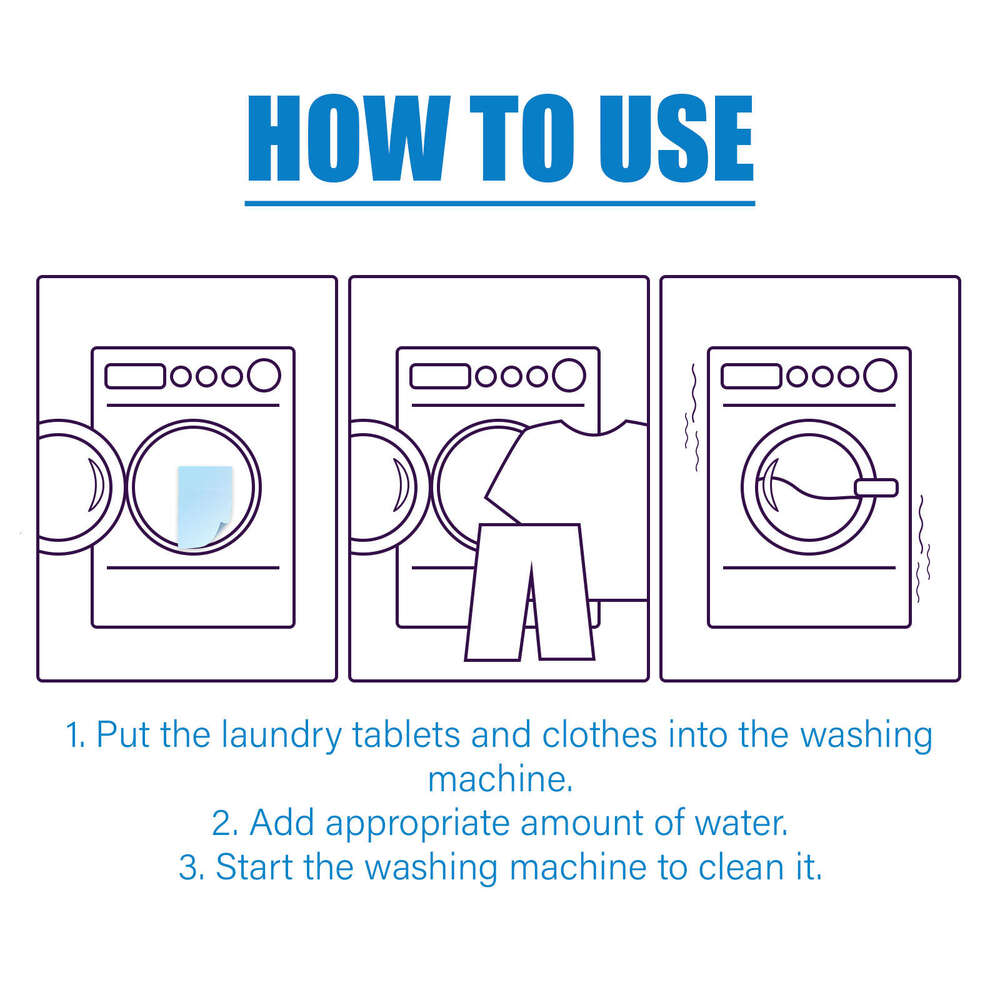 HOW TO USE

1. Put the laundry tablets and clothes into the washing machine.
2. Add appropriate amount of water.
3. Start the washing machine to clean it.