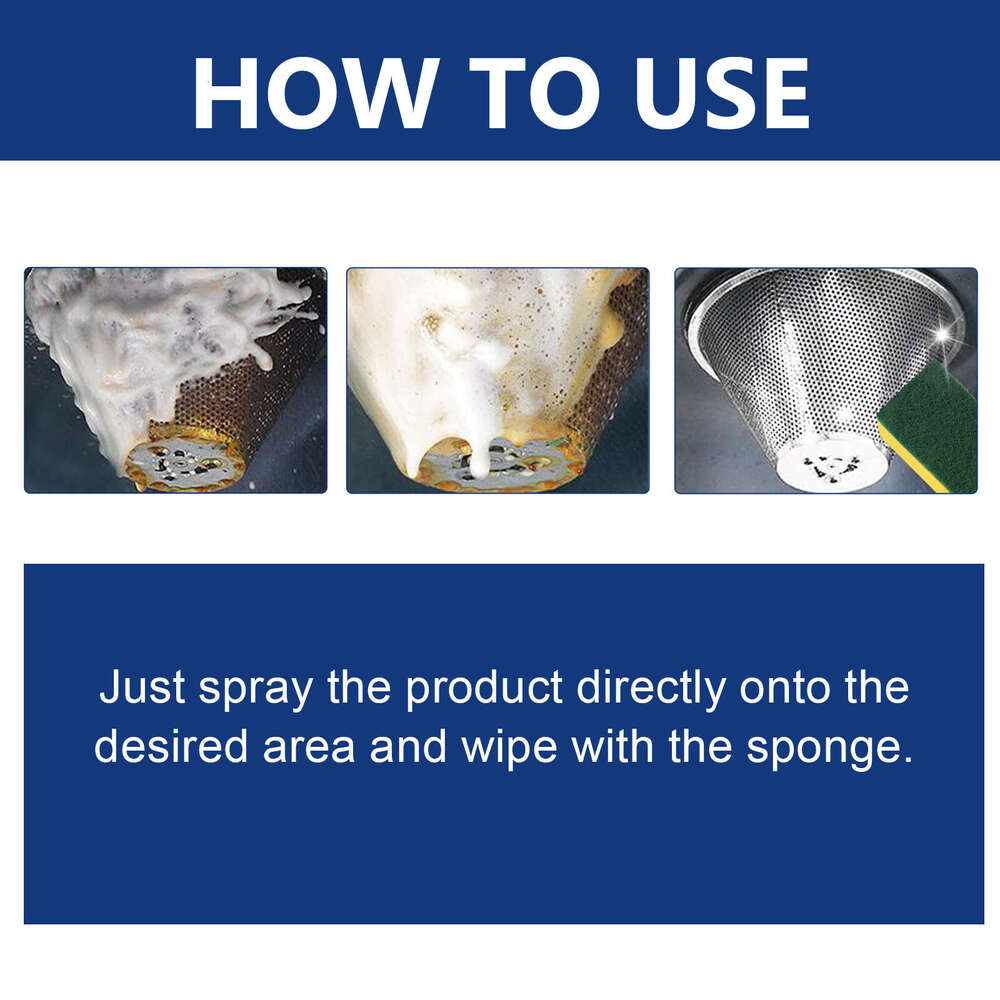 HOW TO USE

Just spray the product directly onto the desired area and wipe with the sponge.