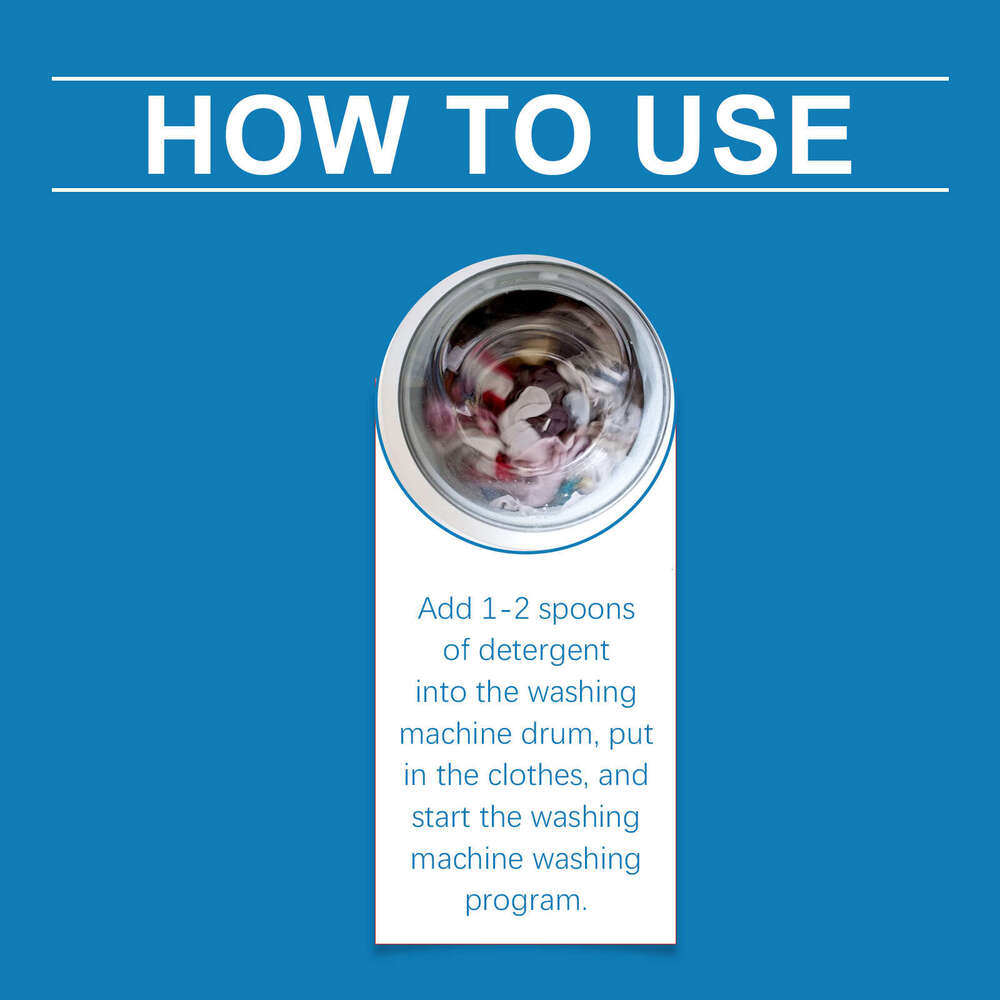 HOW TO USE

Add 1-2 spoons of detergent into the washing machine drum, put in the clothes, and start the washing machine washing program.