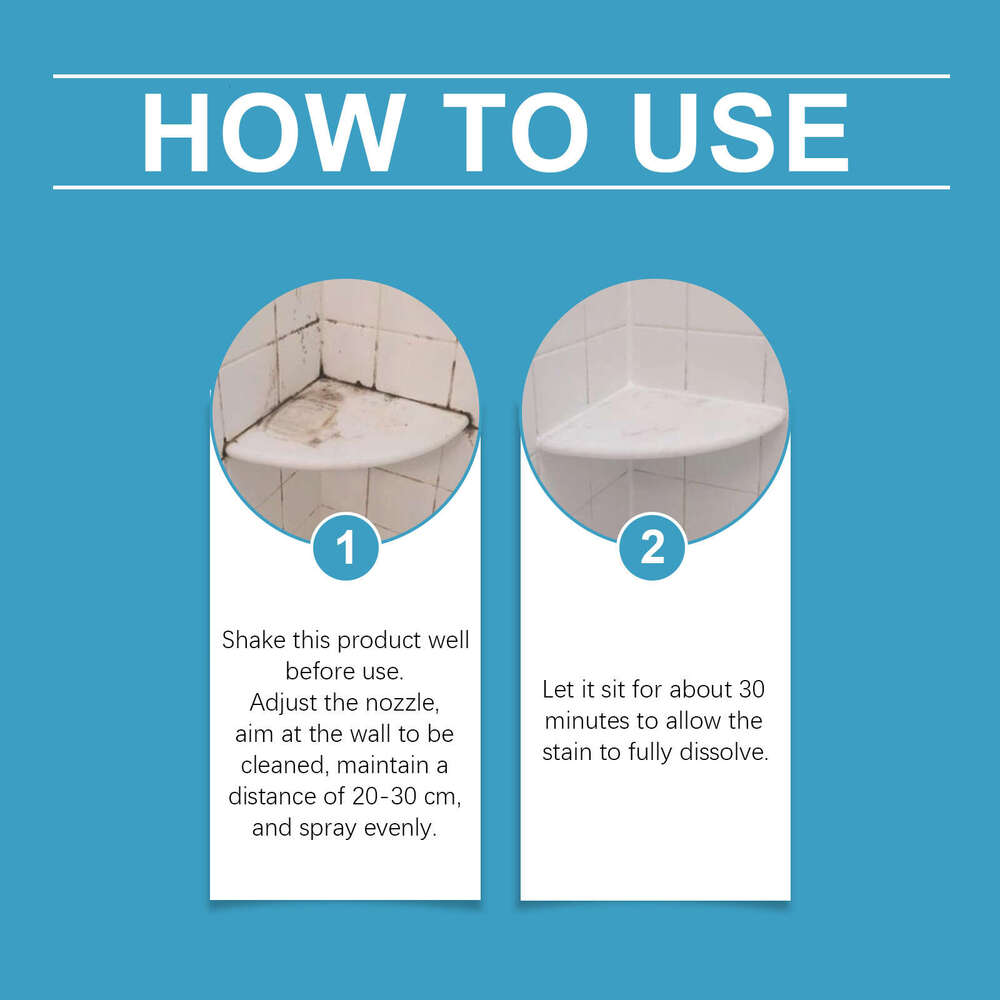 HOW TO USE

1

Shake this product well before use.
Adjust the nozzle, aim at the wall to be cleaned, maintain a distance of 20-30 cm, and spray evenly.

2

Let it sit for about 30 minutes to allow the stain to fully dissolve.