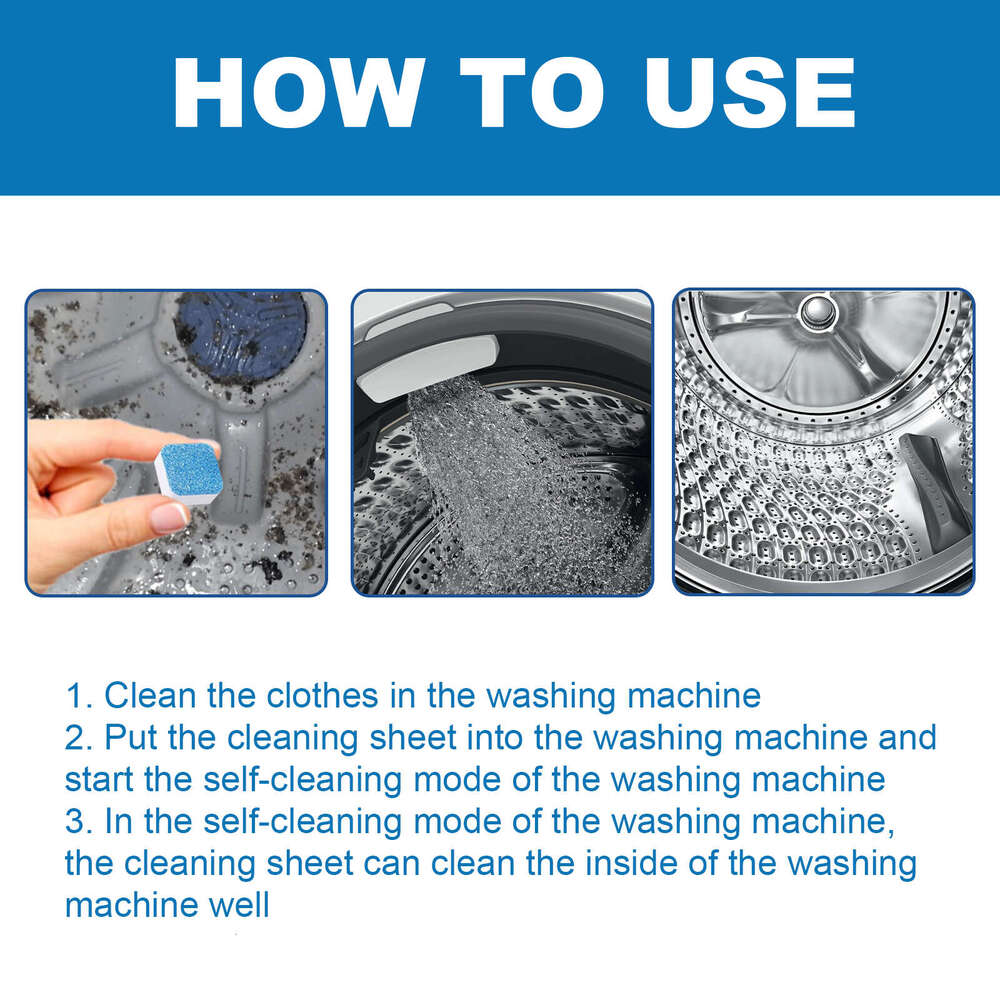 HOW TO USE

1. Clean the clothes in the washing machine
2. Put the cleaning sheet into the washing machine and start the self-cleaning mode of the washing machine
3. In the self-cleaning mode of the washing machine, the cleaning sheet can clean the inside of the washing machine well