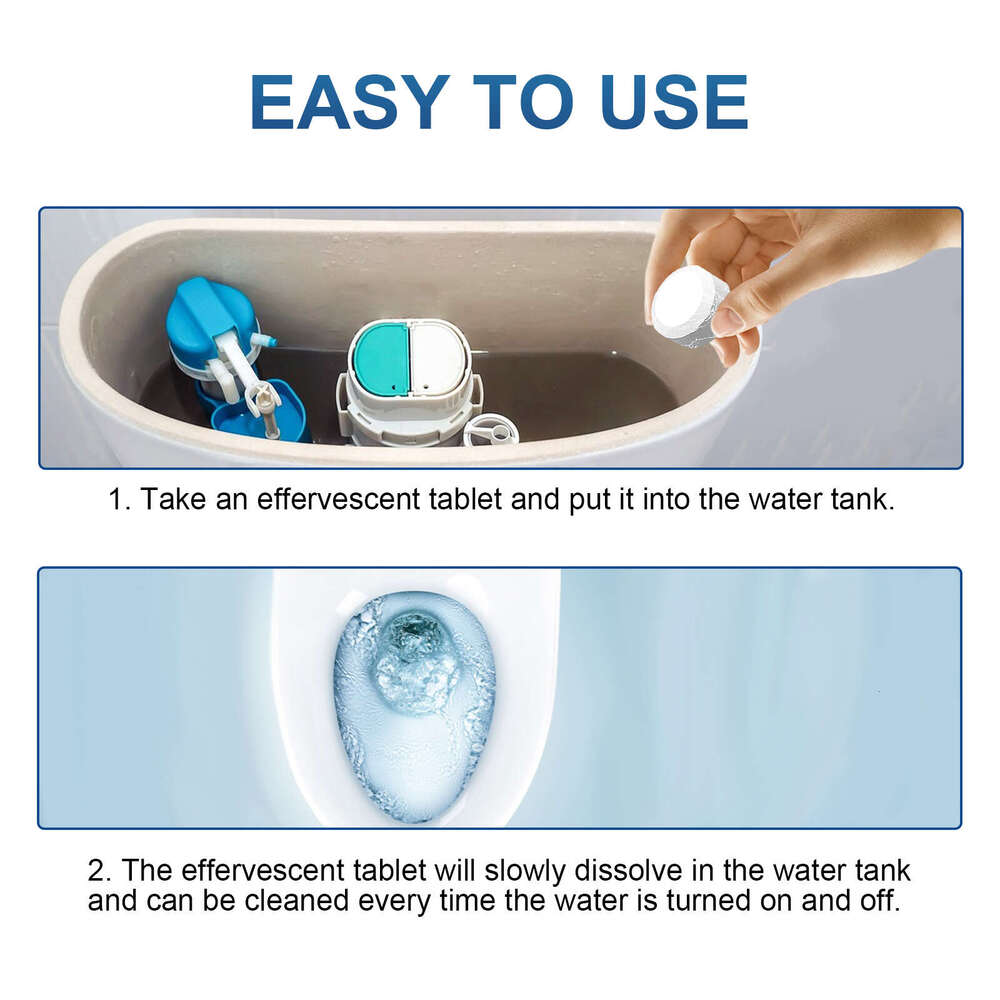 EASY TO USE

1. Take an effervescent tablet and put it into the water tank.

2. The effervescent tablet will slowly dissolve in the water tank and can be cleaned every time the water is turned on and off.