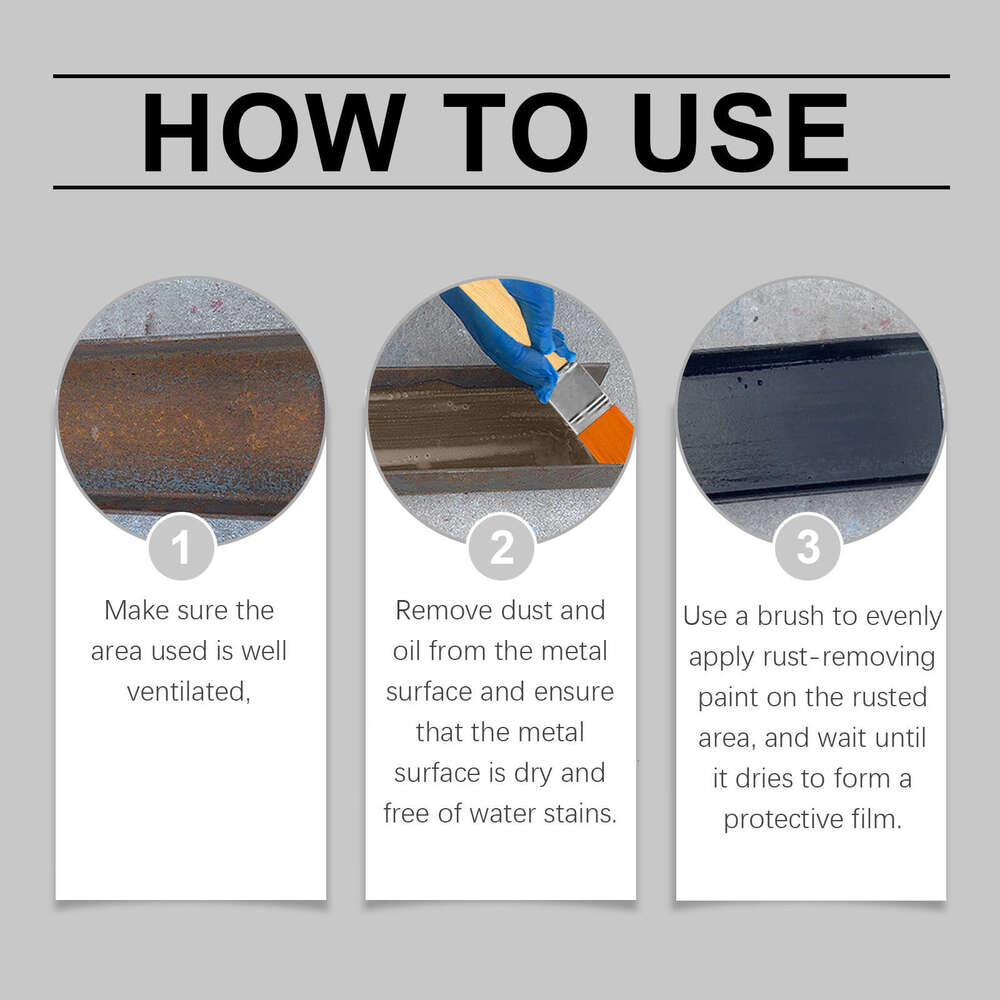 HOW TO USE

1

Make sure the area used is well ventilated,

2

Remove dust and oil from the metal surface and ensure that the metal surface is dry and free of water stains.

3

Use a brush to evenly apply rust-removing paint on the rusted area, and wait until it dries to form a protective film.