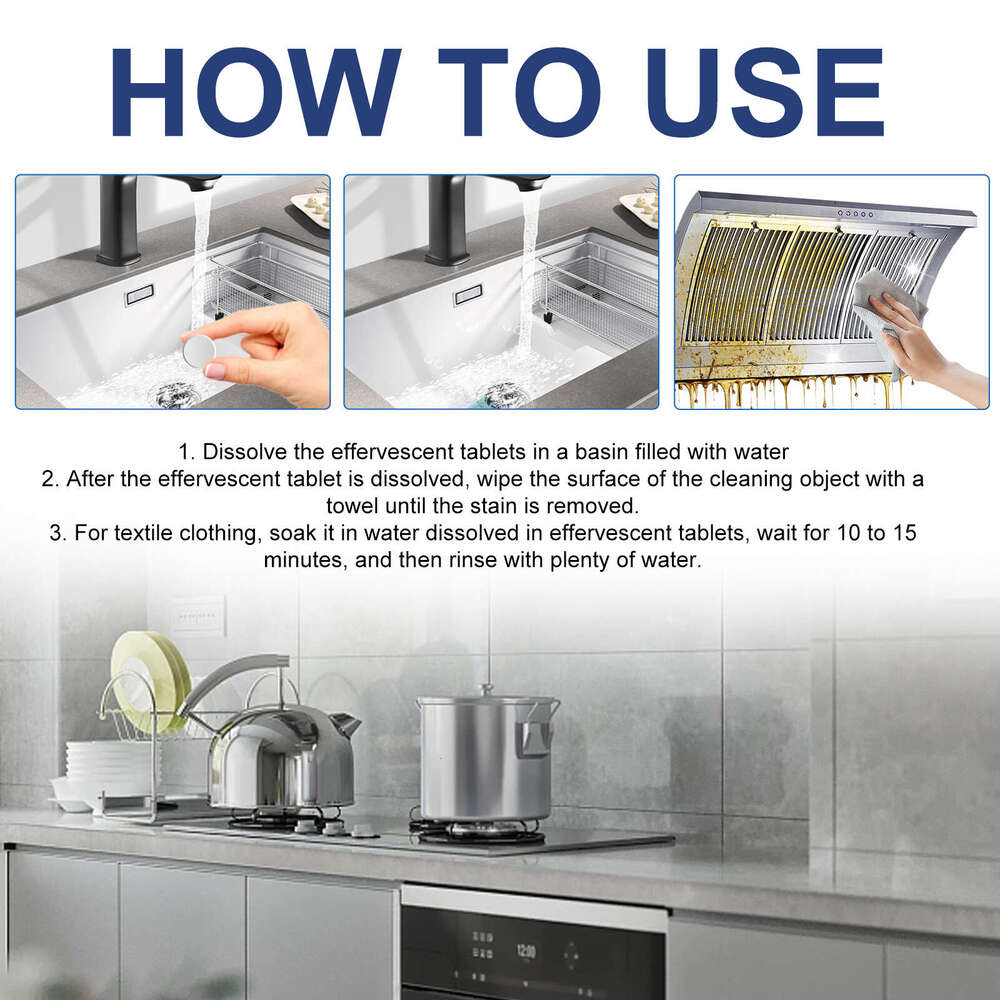 HOW TO USE

1. Dissolve the effervescent tablets in a basin filled with water
2. After the effervescent tablet is dissolved, wipe the surface of the cleaning object with a towel until the stain is removed.
3. For textile clothing, soak it in water dissolved in effervescent tablets, wait for 10 to 15 minutes, and then rinse with plenty of water.

12:00