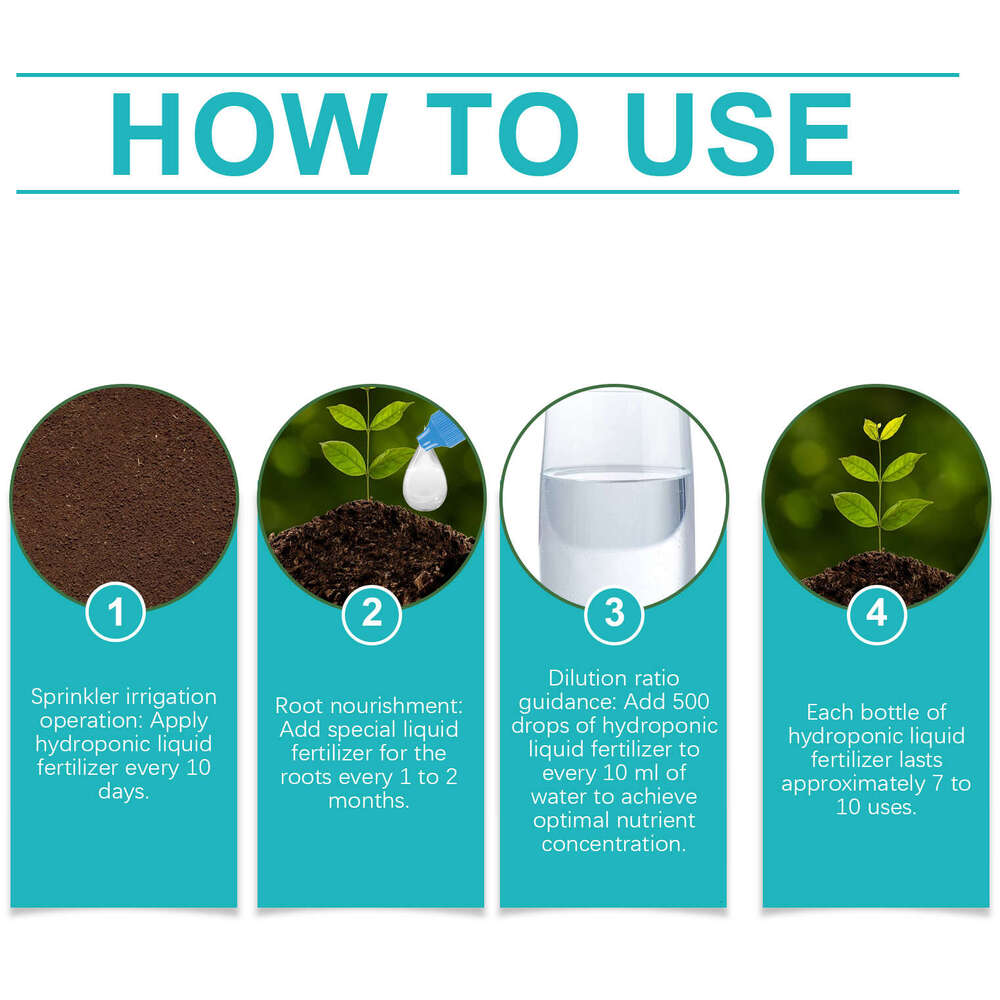 HOW TO USE

1

Sprinkler irrigation operation: Apply hydroponic liquid fertilizer every 10 days.

2

Root nourishment: Add special liquid fertilizer for the roots every 1 to 2 months.

3

Dilution ratio guidance: Add 500 drops of hydroponic liquid fertilizer to every 10 ml of water to achieve optimal nutrient concentration.

4

Each bottle of hydroponic liquid fertilizer lasts approximately 7 to 10 uses.