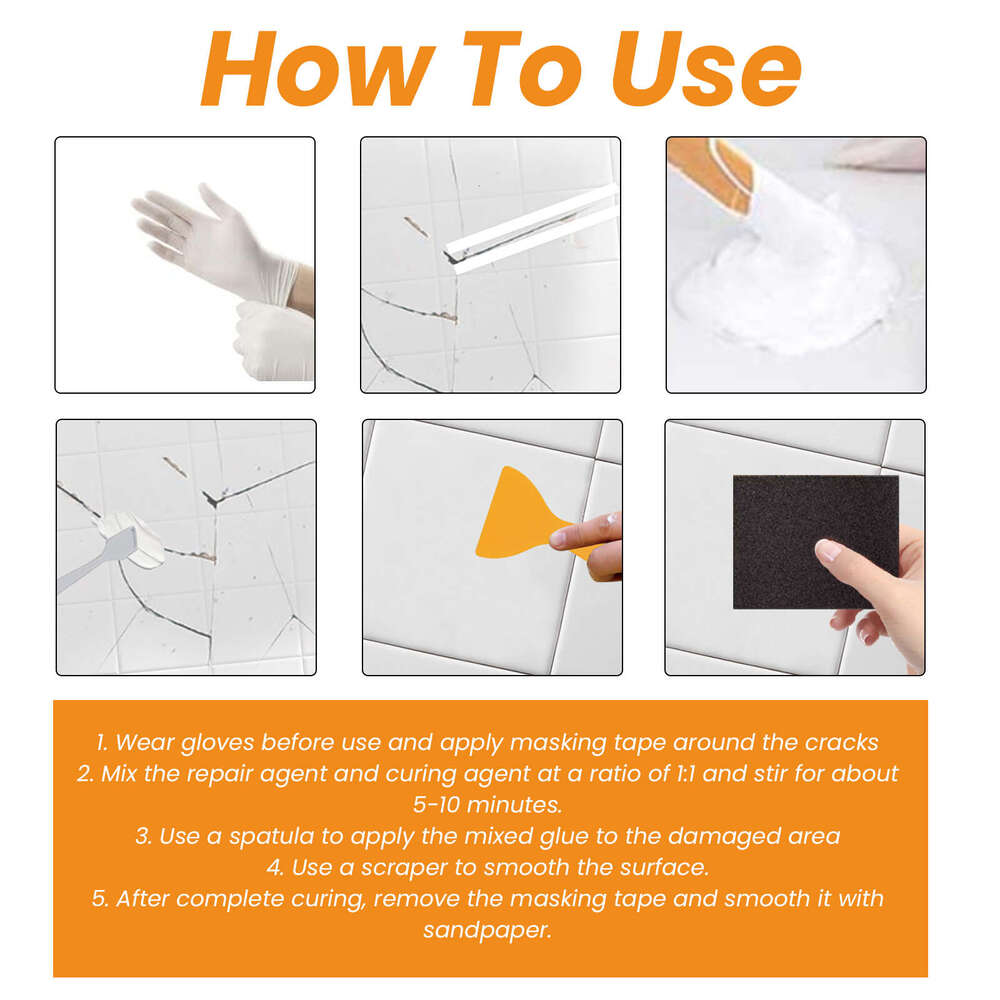 How To Use

1. Wear gloves before use and apply masking tape around the cracks
2. Mix the repair agent and curing agent at a ratio of 1:1 and stir for about 5-10 minutes.
3. Use a spatula to apply the mixed glue to the damaged area
4. Use a scraper to smooth the surface.
5. After complete curing, remove the masking tape and smooth it with sandpaper.