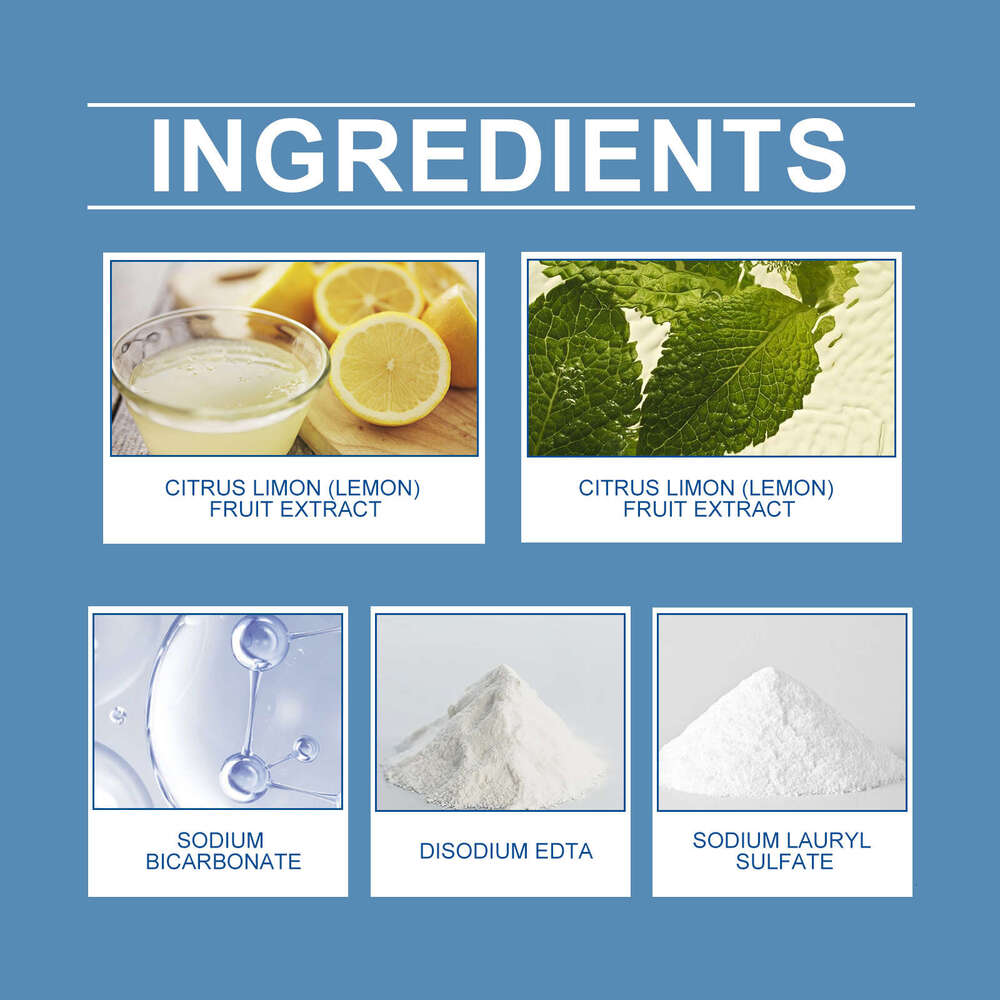 INGREDIENTS

CITRUS LIMON (LEMON) FRUIT EXTRACT

CITRUS LIMON (LEMON) FRUIT EXTRACT

SODIUM BICARBONATE

DISODIUM EDTA

SODIUM LAURYL SULFATE