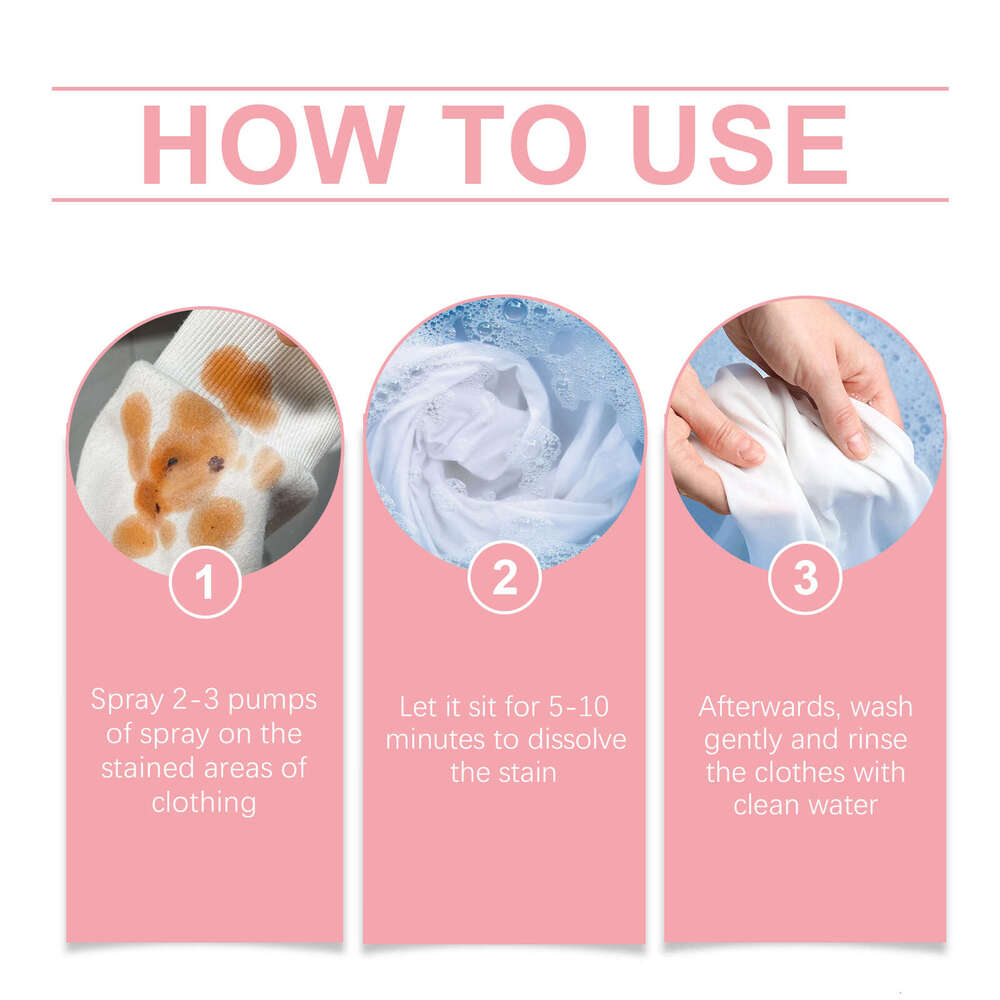 HOW TO USE

1

Spray 2-3 pumps of spray on the stained areas of clothing

2

Let it sit for 5-10 minutes to dissolve the stain

3

Afterwards, wash gently and rinse the clothes with clean water