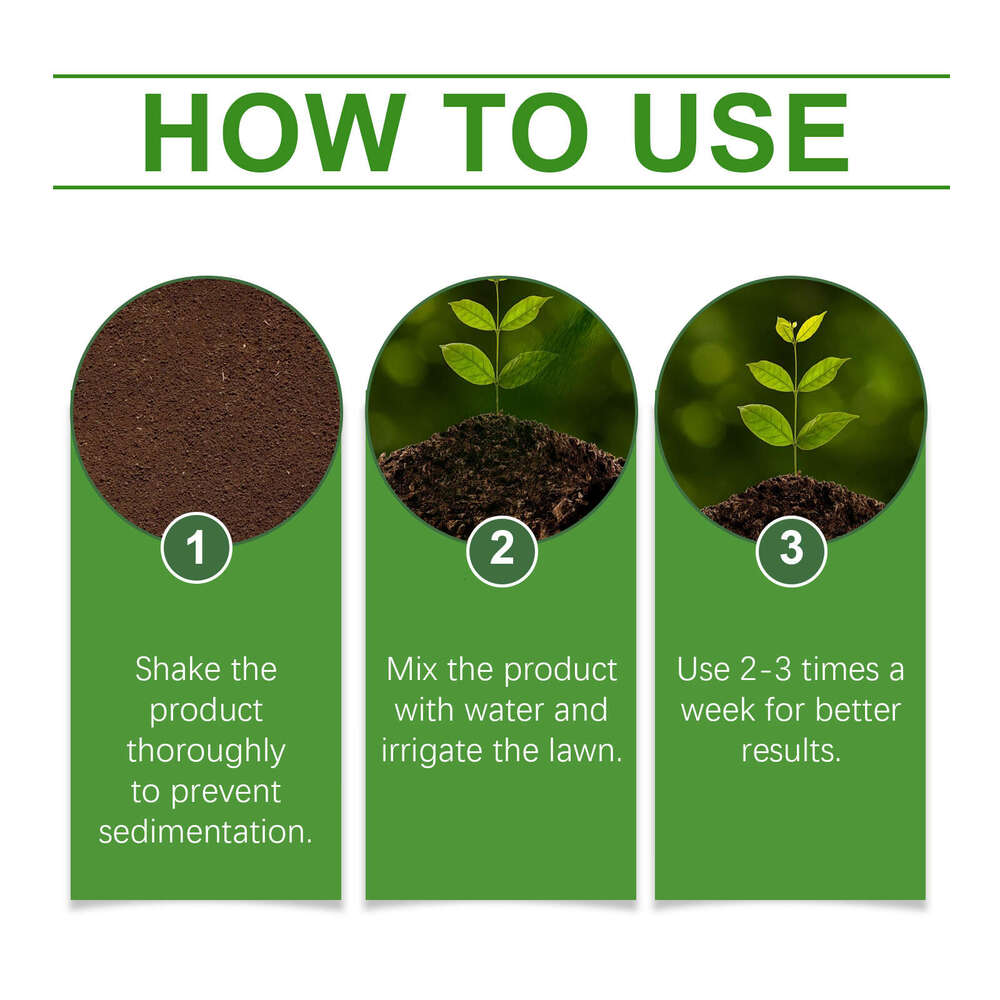 HOW TO USE

1

Shake the product thoroughly to prevent sedimentation.

2

Mix the product with water and irrigate the lawn.

3

Use 2-3 times a week for better results.