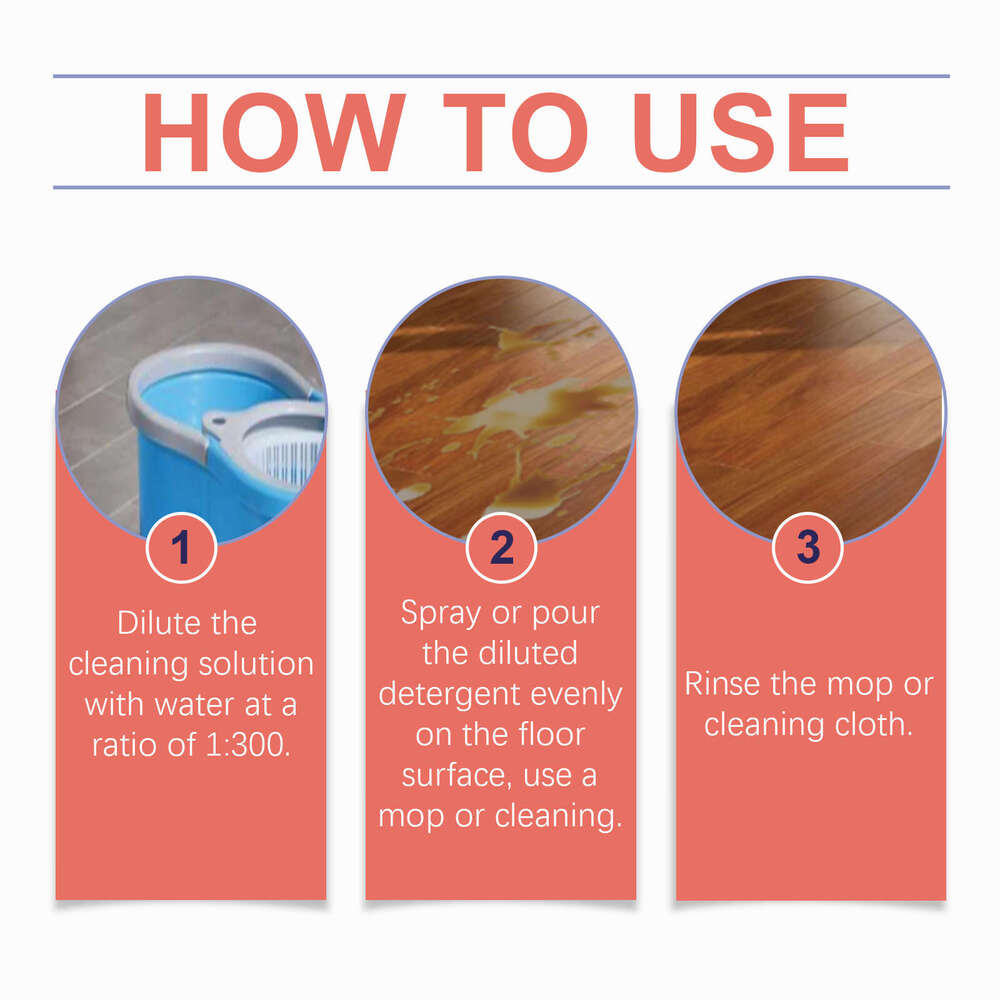 HOW TO USE

1

Dilute the cleaning solution with water at a ratio of 1:300.

2

Spray or pour the diluted detergent evenly on the floor surface, use a mop or cleaning.

3

Rinse the mop or cleaning cloth.