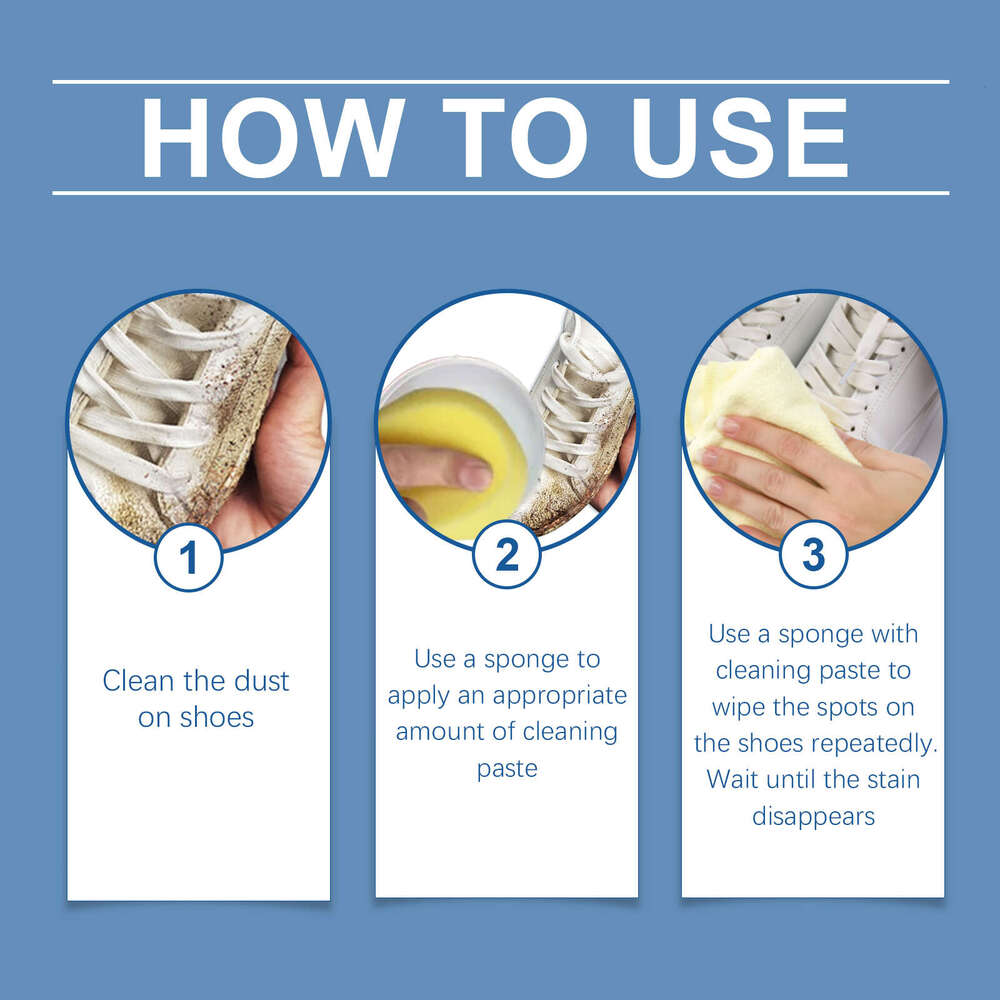 HOW TO USE

1

Clean the dust on shoes

2

Use a sponge to apply an appropriate amount of cleaning paste

3

Use a sponge with cleaning paste to wipe the spots on the shoes repeatedly. Wait until the stain disappears