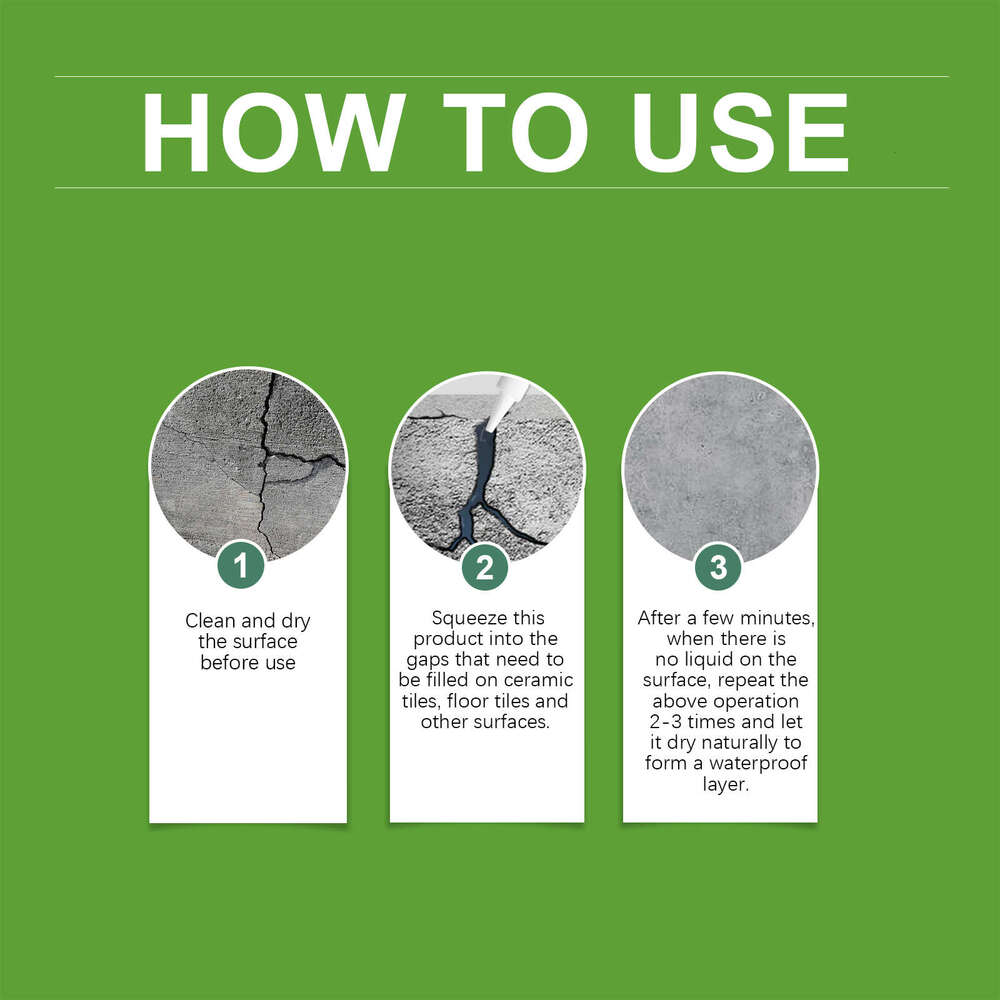 HOW TO USE

1

Clean and dry the surface before use

2

Squeeze this product into the gaps that need to be filled on ceramic tiles, floor tiles and other surfaces.

3

After a few minutes, when there is no liquid on the surface, repeat the above operation 2-3 times and let it dry naturally to form a waterproof layer.