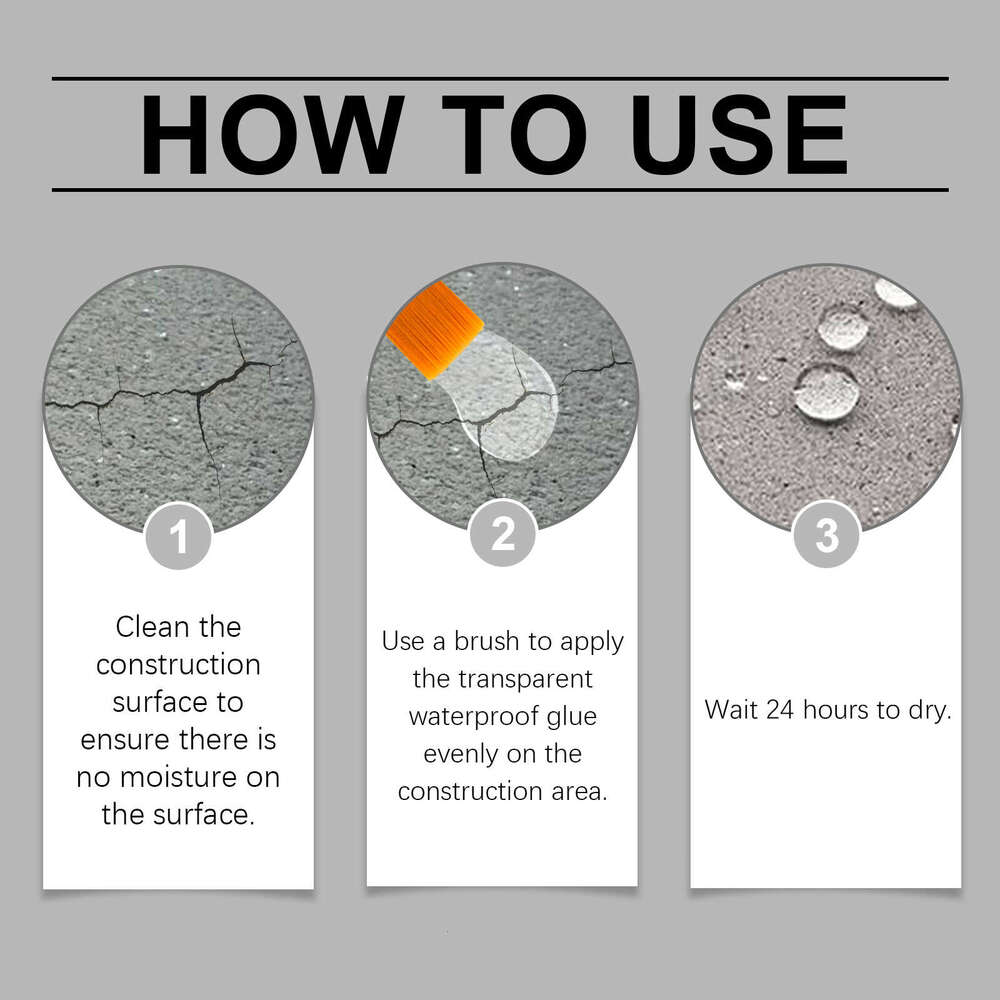 HOW TO USE

1

Clean the construction surface to ensure there is no moisture on the surface.

2

Use a brush to apply the transparent waterproof glue evenly on the construction area.

3

Wait 24 hours to dry.