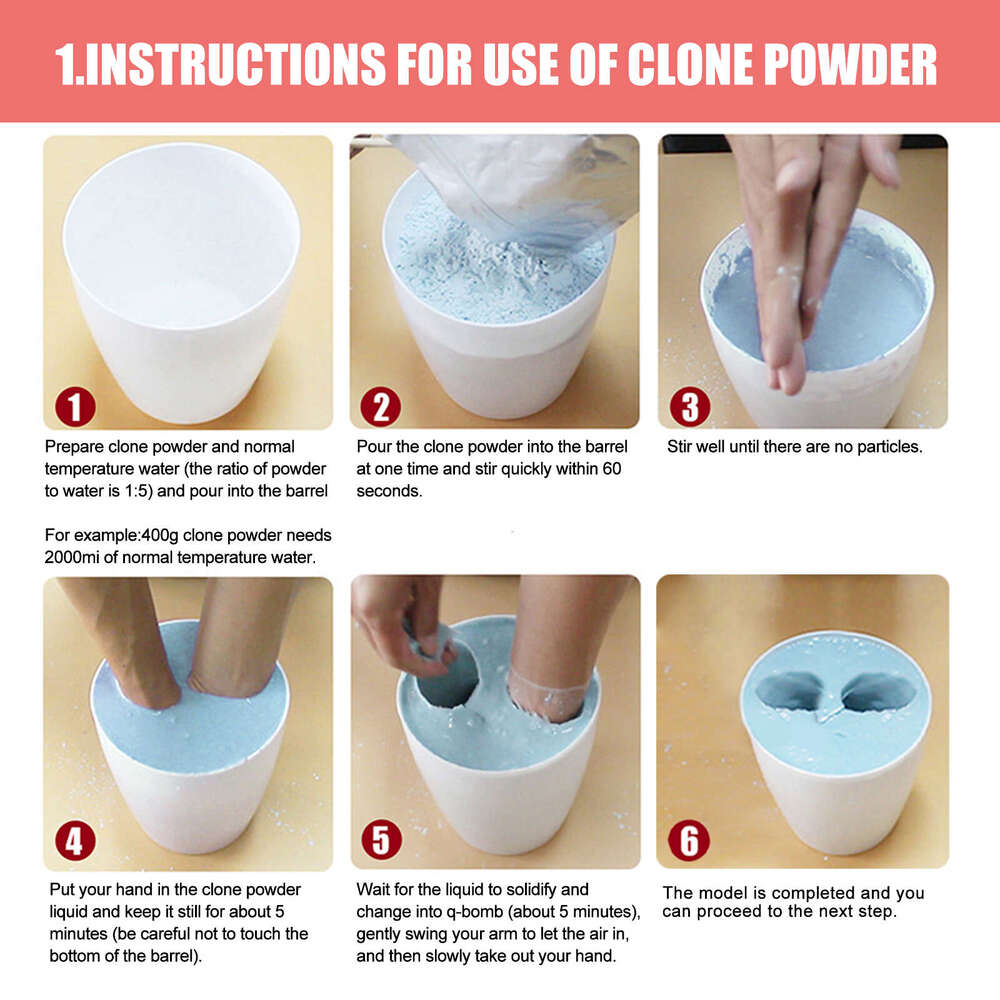 1.INSTRUCTIONS FOR USE OF CLONE POWDER

1

Prepare clone powder and normal temperature water (the ratio of powder to water is 1:5) and pour into the barrel

For example:400g clone powder needs 2000mi of normal temperature water.

2

Pour the clone powder into the barrel at one time and stir quickly within 60 seconds.

3

Stir well until there are no particles.

4

Put your hand in the clone powder liquid and keep it still for about 5 minutes (be careful not to touch the bottom of the barrel).

5

Wait for the liquid to solidify and change into q-bomb (about 5 minutes), gently swing your arm to let the air in, and then slowly take out your hand.

6

The model is completed and you can proceed to the next step.