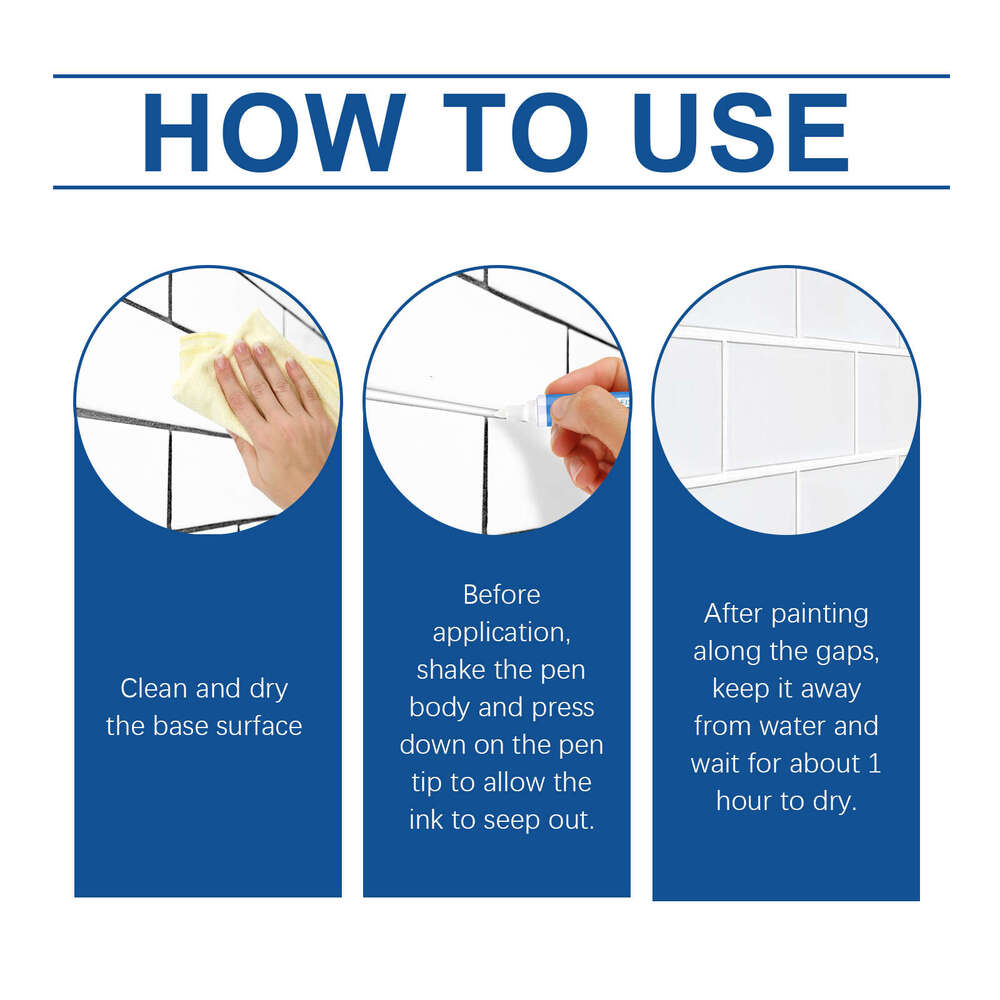 HOW TO USE

Clean and dry the base surface

Before application, shake the pen body and press down on the pen tip to allow the ink to seep out.

After painting along the gaps, keep it away from water and wait for about 1 hour to dry.