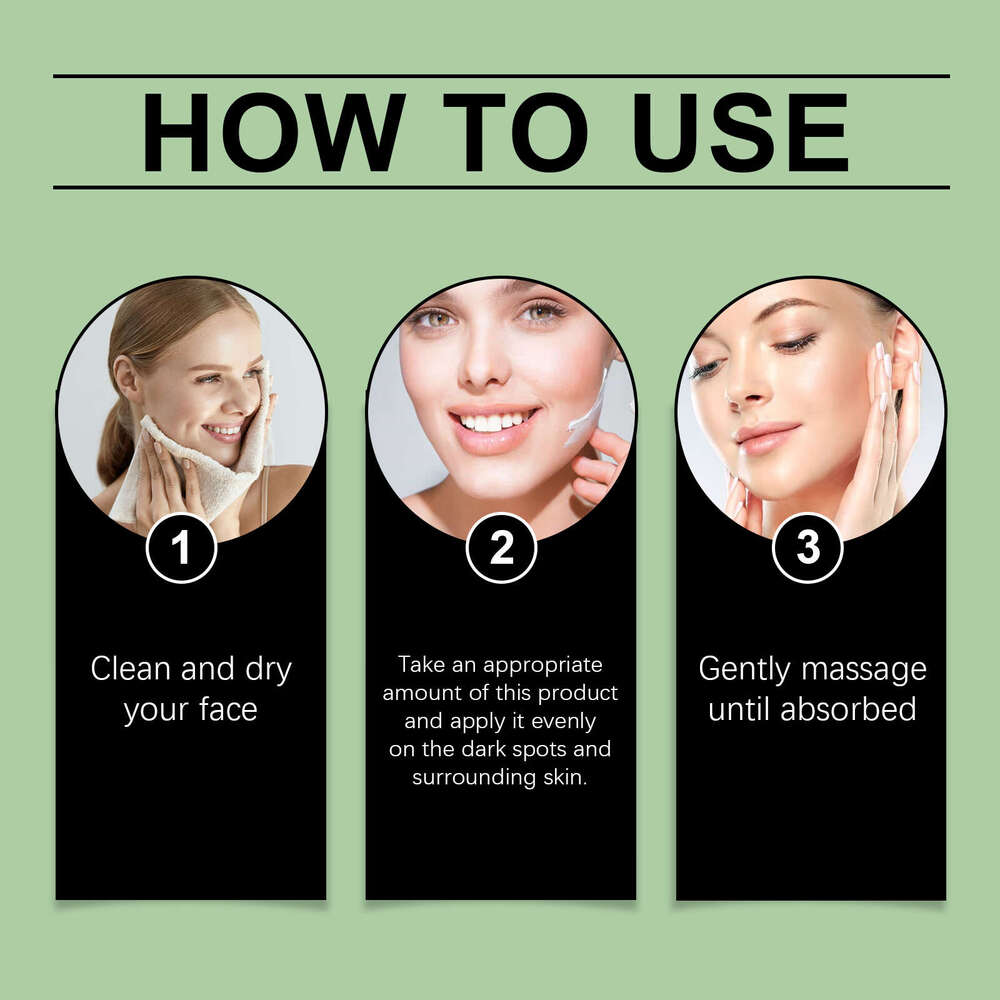 HOW TO USE

1

Clean and dry your face

2

Take an appropriate amount of this product and apply it evenly on the dark spots and surrounding skin.

3

Gently massage until absorbed