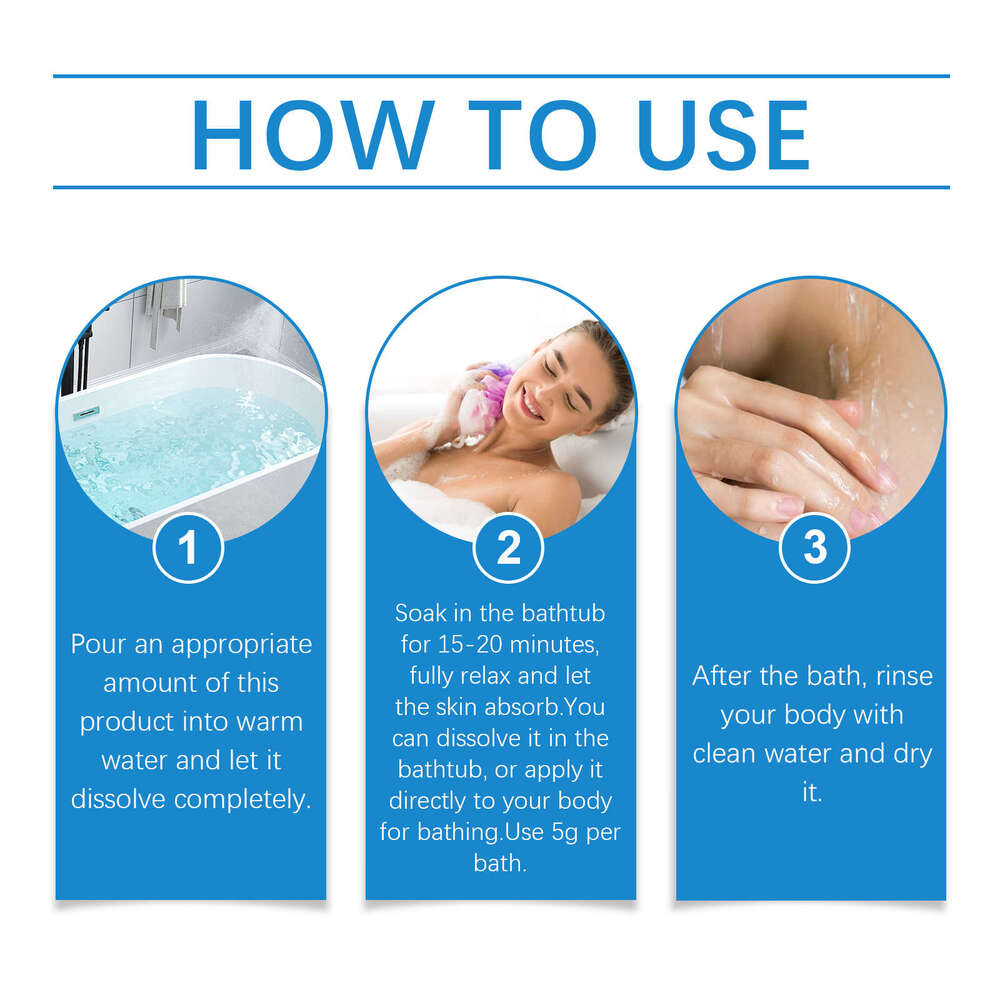 HOW TO USE

1

Pour an appropriate amount of this product into warm water and let it dissolve completely.

2

Soak in the bathtub for 15-20 minutes, fully relax and let the skin absorb.You can dissolve it in the bathtub, or apply it directly to your body for bathing.Use 5g per bath.

3

After the bath, rinse your body with clean water and dry it.