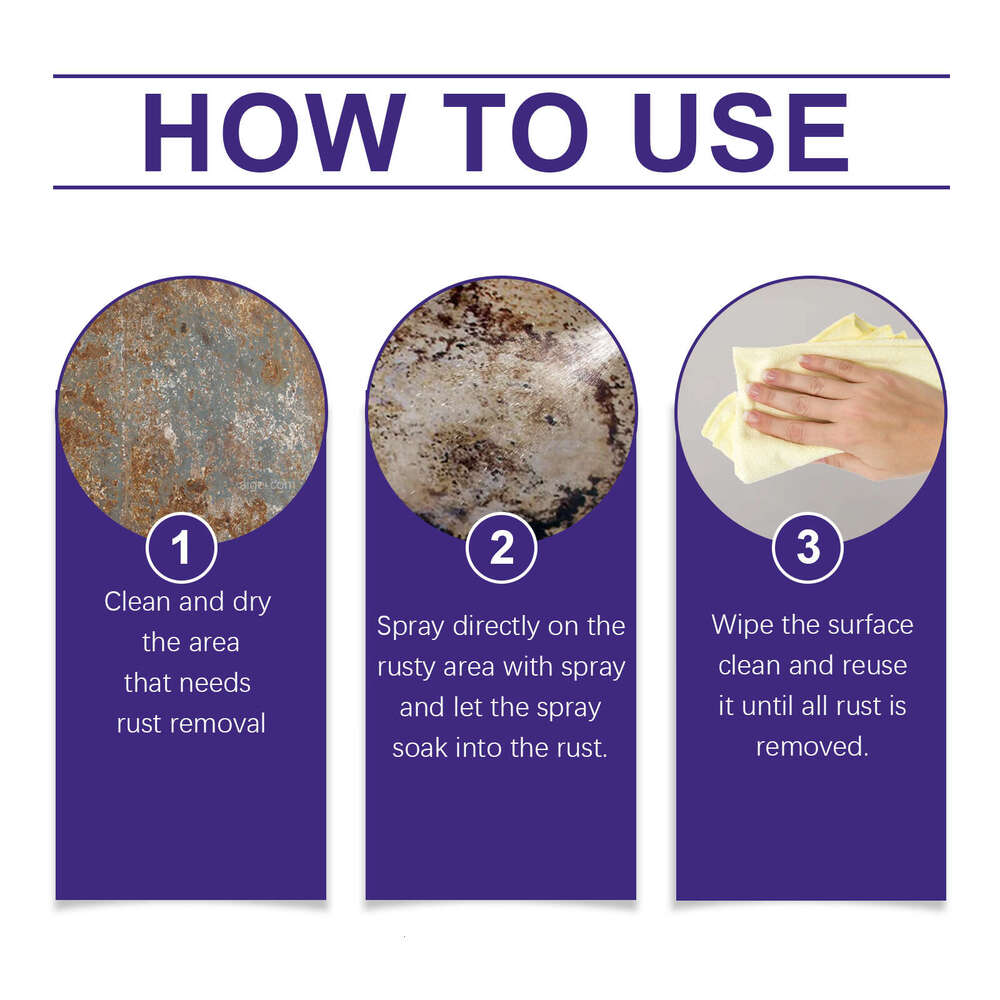 HOW TO USE

1
Clean and dry the area that needs rust removal

2
Spray directly on the rusty area with spray and let the spray soak into the rust.

3
Wipe the surface clean and reuse it until all rust is removed.