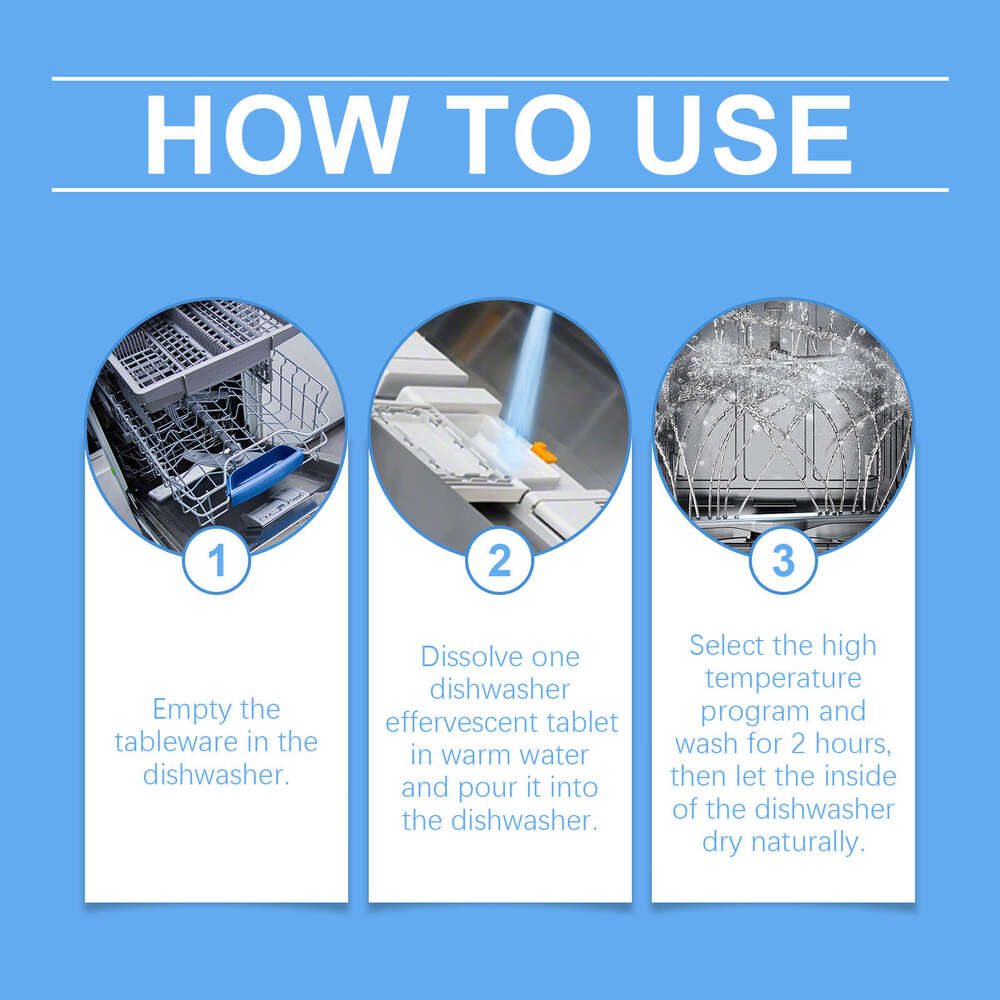 HOW TO USE

1

Empty the tableware in the dishwasher.

2

Dissolve one dishwasher effervescent tablet in warm water and pour it into the dishwasher.

3

Select the high temperature program and wash for 2 hours, then let the inside of the dishwasher dry naturally.