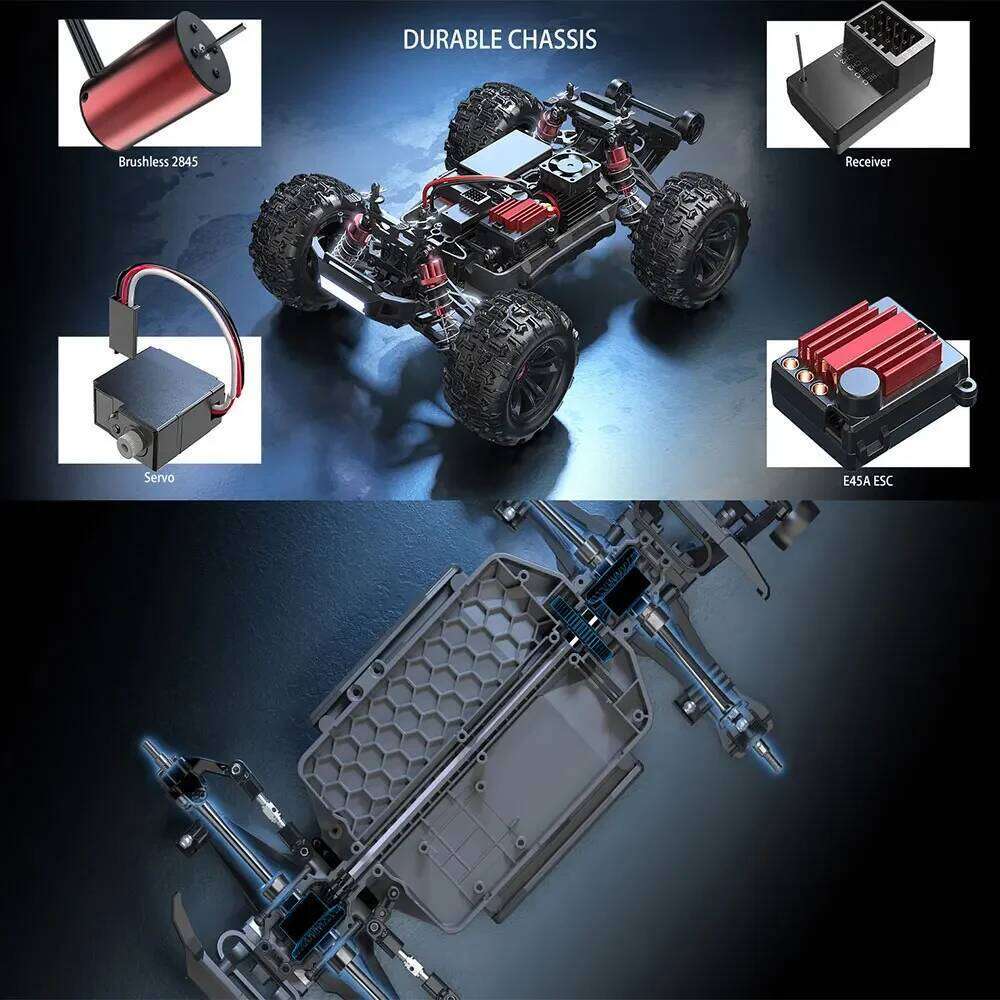 DURABLE CHASSIS

Brushless 2845

Receiver

Servo

E45A ESC