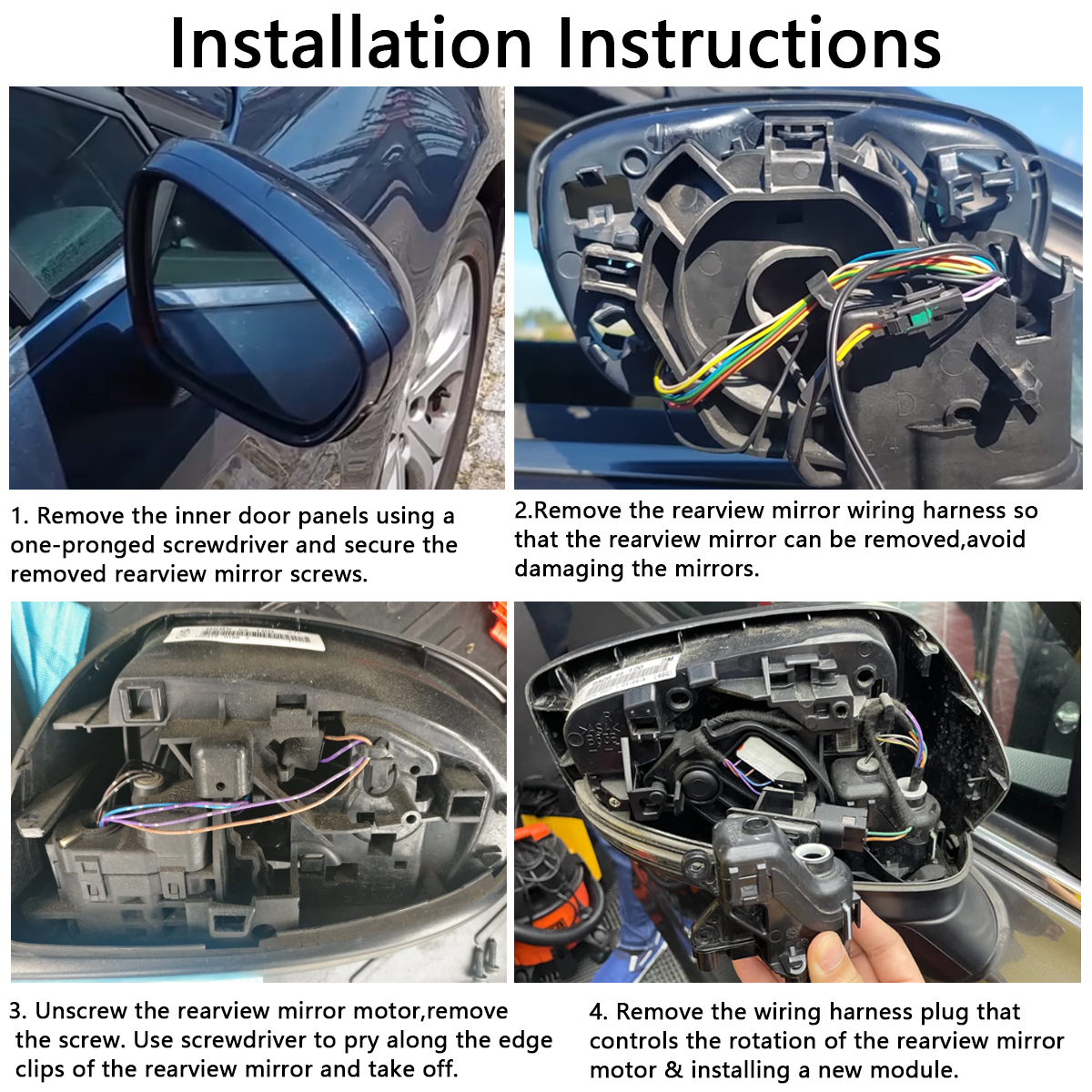 Installation Instructions

1. Remove the inner door panels using a one-pronged screwdriver and secure the removed rearview mirror screws.

2.Remove the rearview mirror wiring harness so that the rearview mirror can be removed,avoid damaging the mirrors.

3. Unscrew the rearview mirror motor,remove the screw. Use screwdriver to pry along the edge clips of the rearview mirror and take off.

4. Remove the wiring harness plug that controls the rotation of the rearview mirror motor & installing a new module.