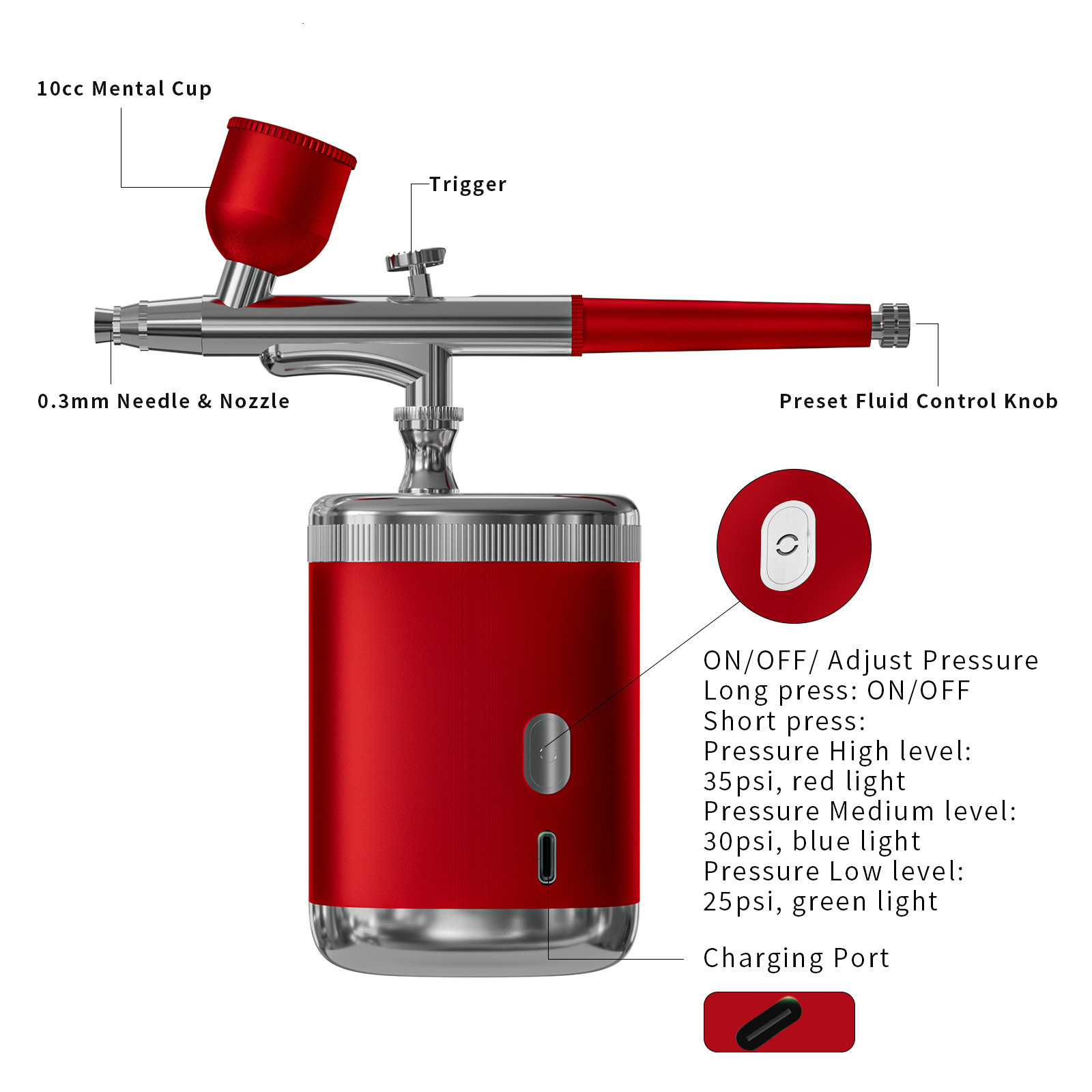 10cc Mental Cup

Trigger

0.3mm Needle & Nozzle

Preset Fluid Control Knob

ON/OFF/ Adjust Pressure
Long press: ON/OFF
Short press:
Pressure High level:
35psi, red light
Pressure Medium level:
30psi, blue light
Pressure Low level:
25psi, green light

Charging Port