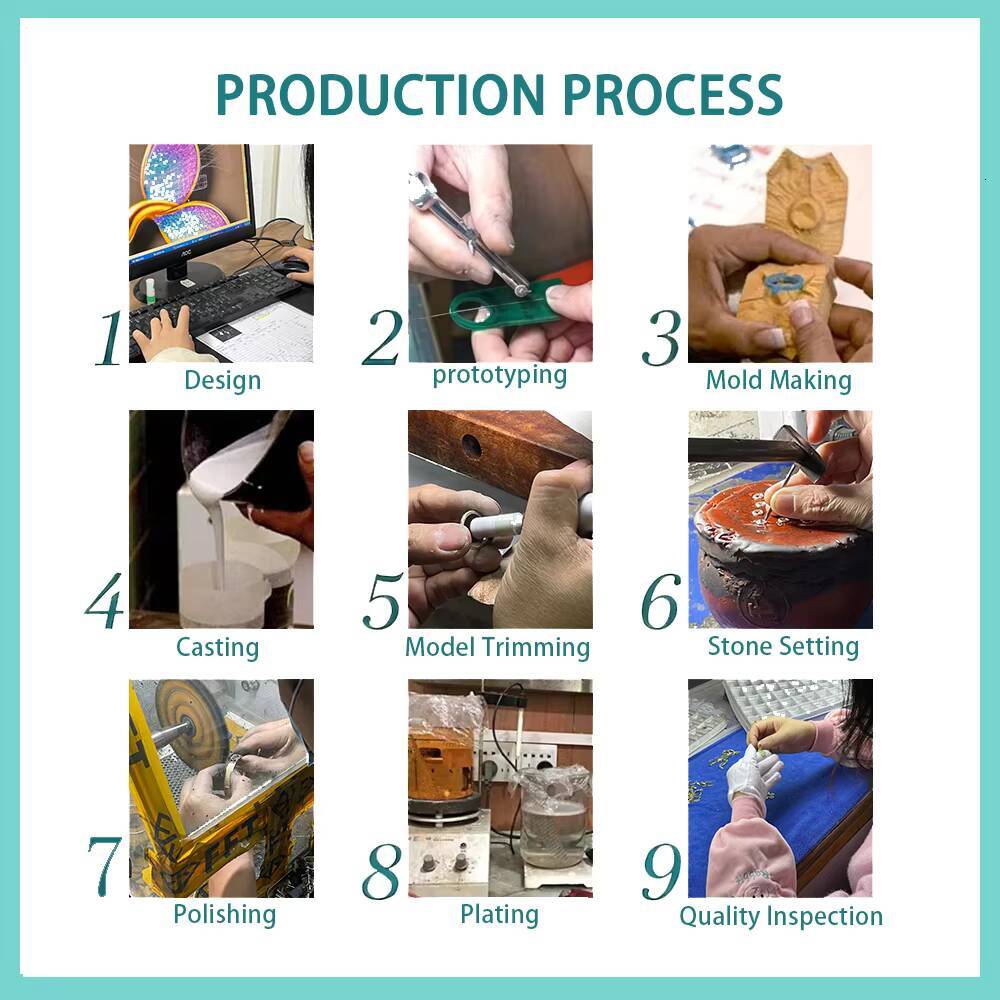 PRODUCTION PROCESS

1 Design

2 prototyping

3 Mold Making

4 Casting

5 Model Trimming

6 Stone Setting

7 Polishing

8 Plating

9 Quality Inspection