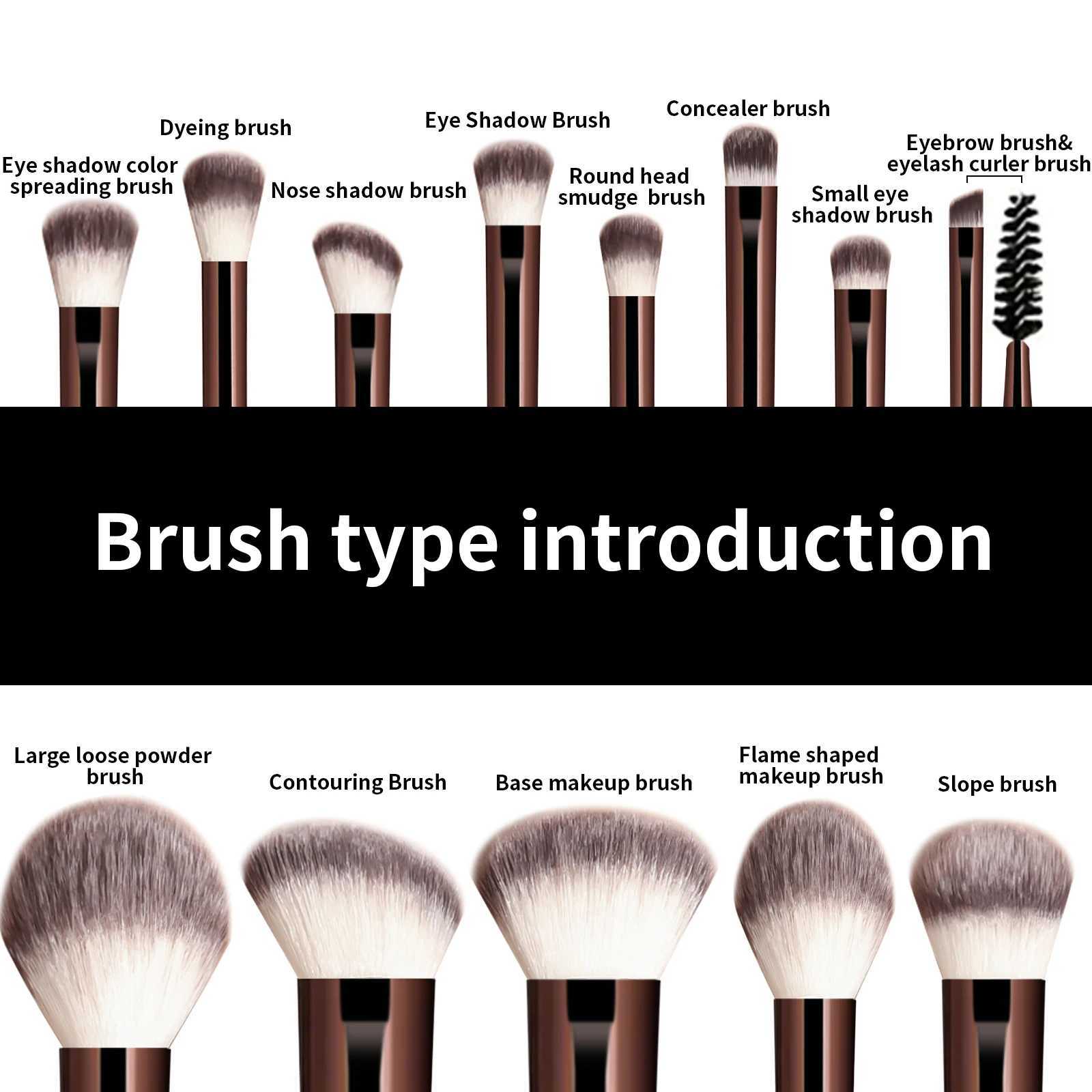 Eye shadow color spreading brush

Dyeing brush

Nose shadow brush

Eye Shadow Brush

Round head smudge brush

Concealer brush

Small eye shadow brush

Eyebrow brush& eyelash curler brush

Brush type introduction

Large loose powder brush

Contouring Brush

Base makeup brush

Flame shaped makeup brush

Slope brush