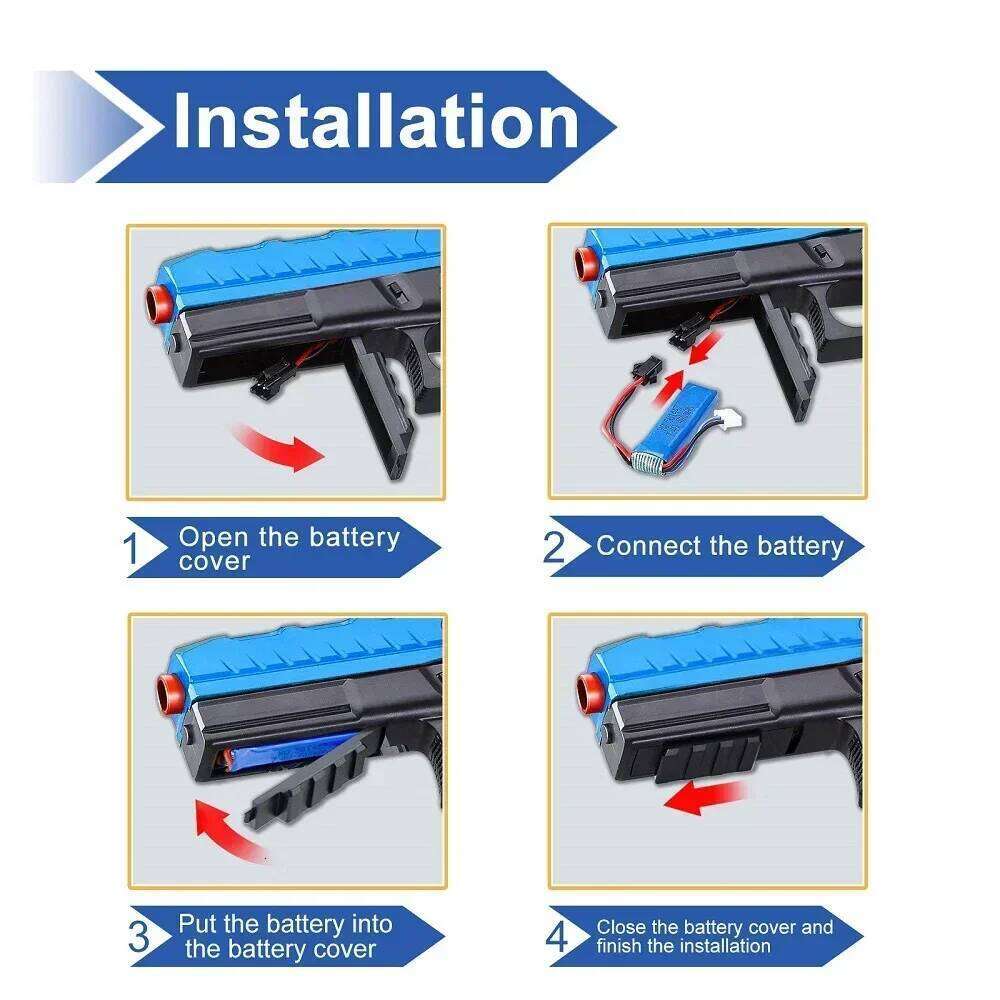 Installation

1 Open the battery cover

2 Connect the battery

3 Put the battery into the battery cover

4 Close the battery cover and finish the installation