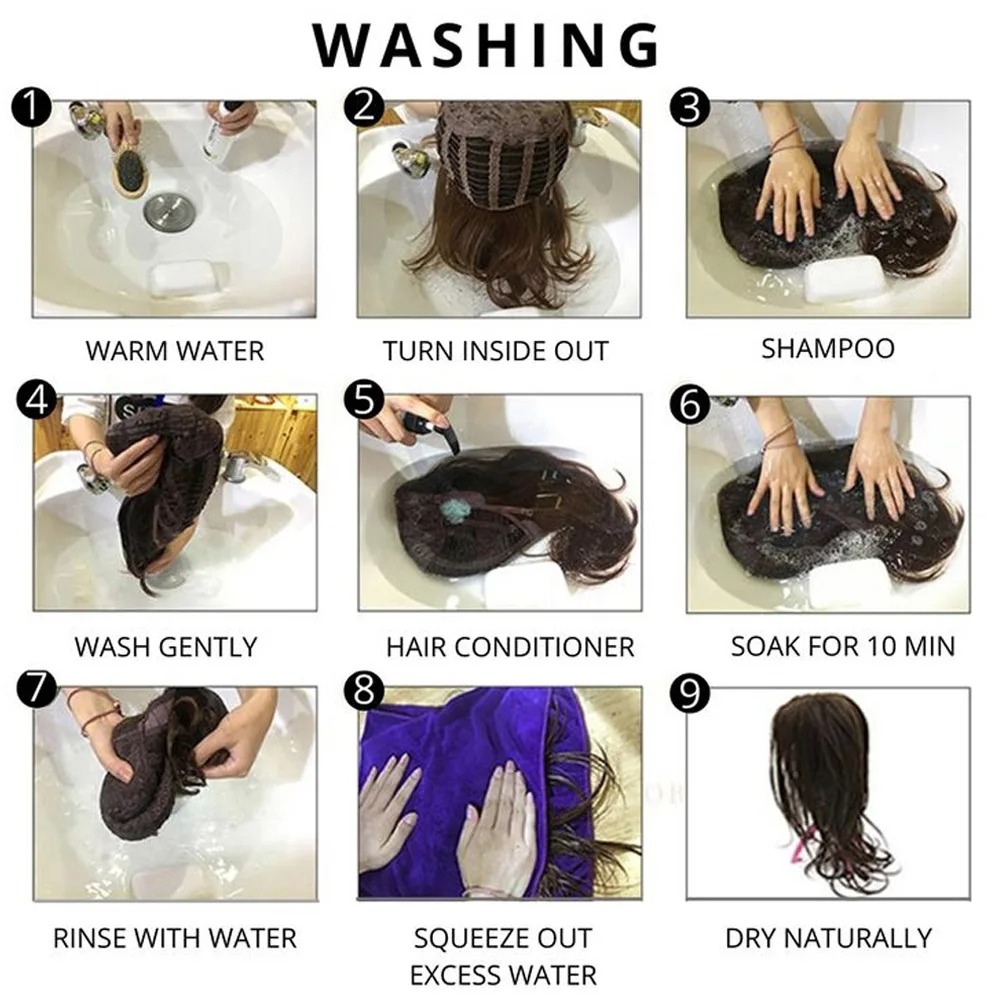 WASHING

1

WARM WATER

2

TURN INSIDE OUT

3

SHAMPOO

4

WASH GENTLY

5

HAIR CONDITIONER

6

SOAK FOR 10 MIN

7

RINSE WITH WATER

8

SQUEEZE OUT EXCESS WATER

9

DRY NATURALLY