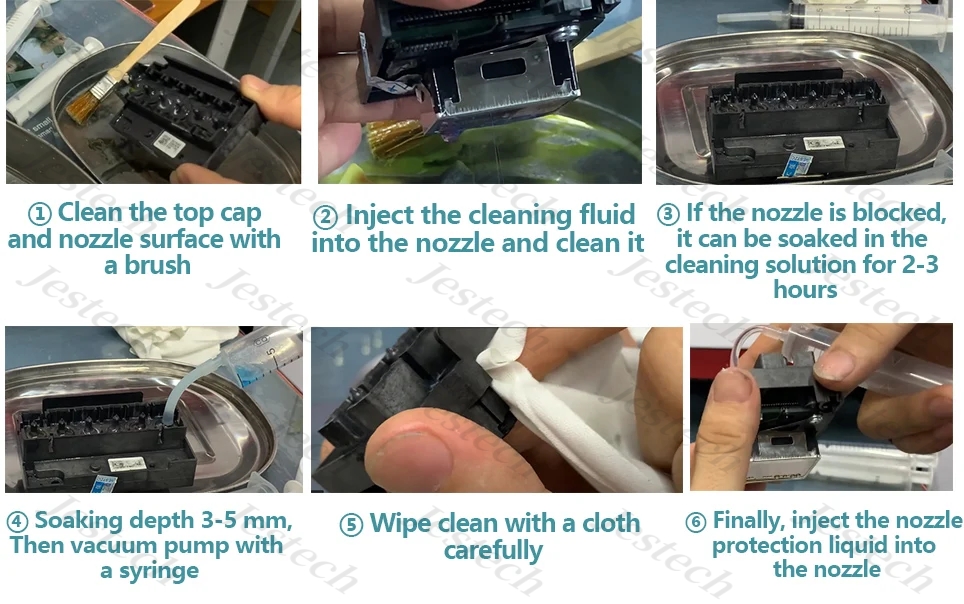 ① Clean the top cap and nozzle surface with a brush

② Inject the cleaning fluid into the nozzle and clean it

③ If the nozzle is blocked, it can be soaked in the cleaning solution for 2-3 hours

④ Soaking depth 3-5 mm, Then vacuum pump with a syringe

⑤ Wipe clean with a cloth carefully

⑥ Finally, inject the nozzle protection liquid into the nozzle

Jestech