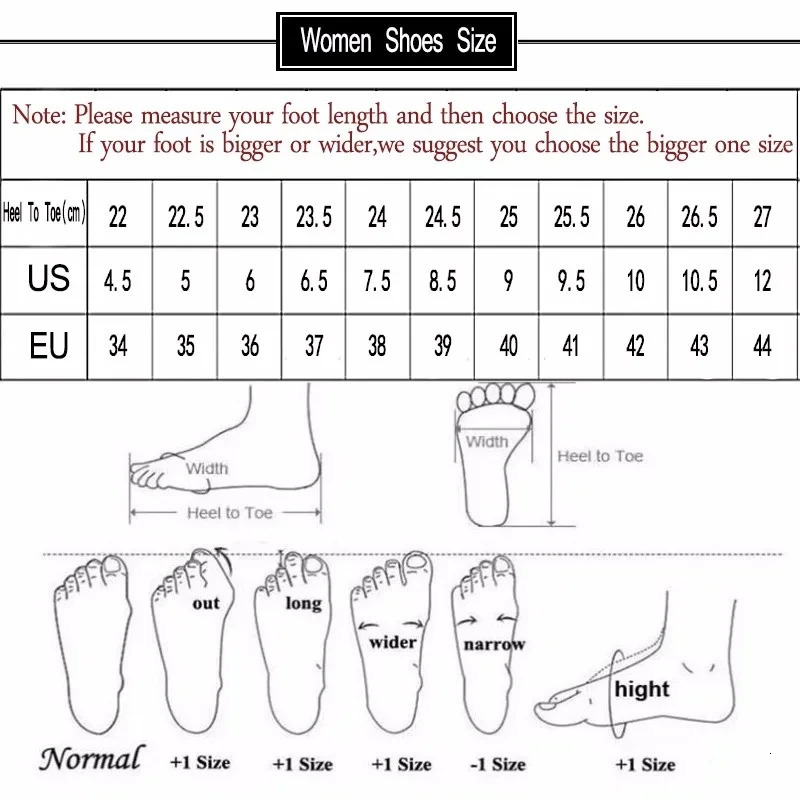 Women Shoes Size

Note: Please measure your foot length and then choose the size.
If your foot is bigger or wider,we suggest you choose the bigger one size

| Heel To Toe(cm) | 22 | 22.5 | 23 | 23.5 | 24 | 24.5 | 25 | 25.5 | 26 | 26.5 | 27 |
|---|---|---|---|---|---|---|---|---|---|---|---|
| US | 4.5 | 5 | 6 | 6.5 | 7.5 | 8.5 | 9 | 9.5 | 10 | 10.5 | 12 |
| EU | 34 | 35 | 36 | 37 | 38 | 39 | 40 | 41 | 42 | 43 | 44 |

Width
Heel to Toe
Width
Heel to Toe

out
long
wider
narrow
hight

Normal +1 Size +1 Size +1 Size -1 Size +1 Size