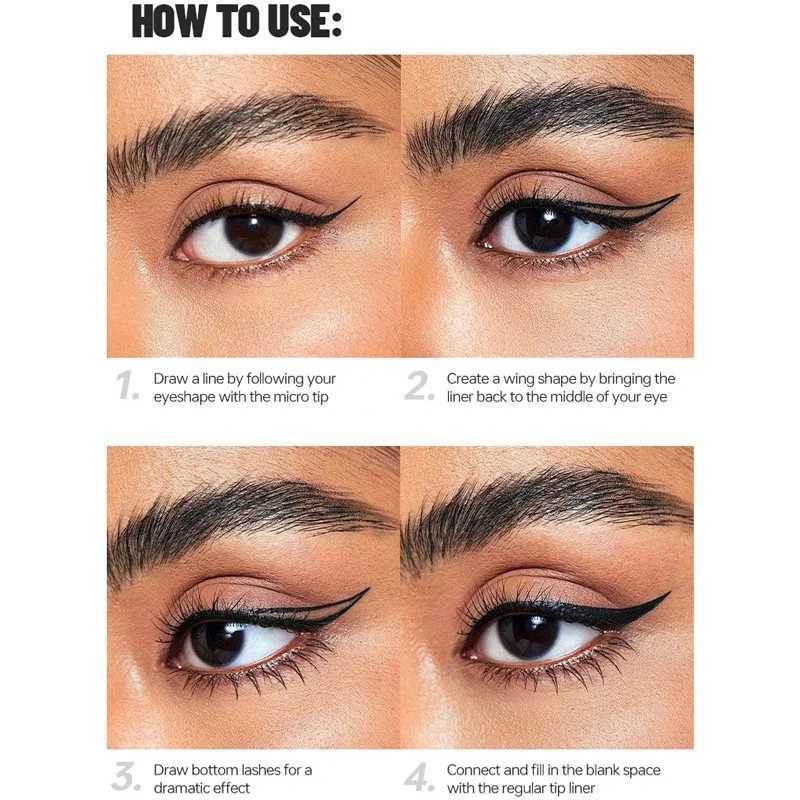 HOW TO USE:

1. Draw a line by following your eyeshape with the micro tip

2. Create a wing shape by bringing the liner back to the middle of your eye

3. Draw bottom lashes for a dramatic effect

4. Connect and fill in the blank space with the regular tip liner