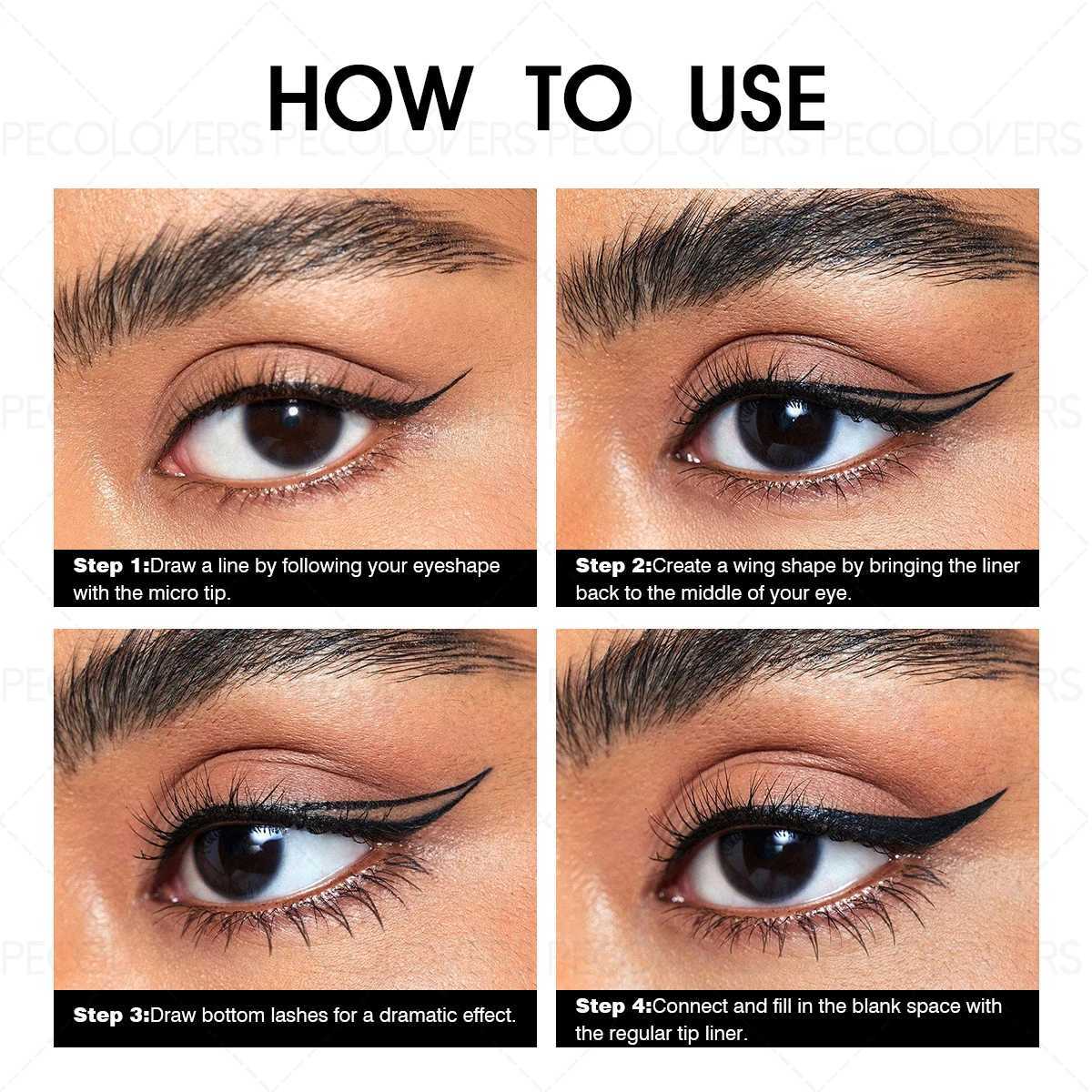 HOW TO USE

PECOLOVERS PECOLOVERS PECOLOVERS PECOLOVERS

Step 1:Draw a line by following your eyeshape with the micro tip.

Step 2:Create a wing shape by bringing the liner back to the middle of your eye.

Step 3:Draw bottom lashes for a dramatic effect.

Step 4:Connect and fill in the blank space with the regular tip liner.