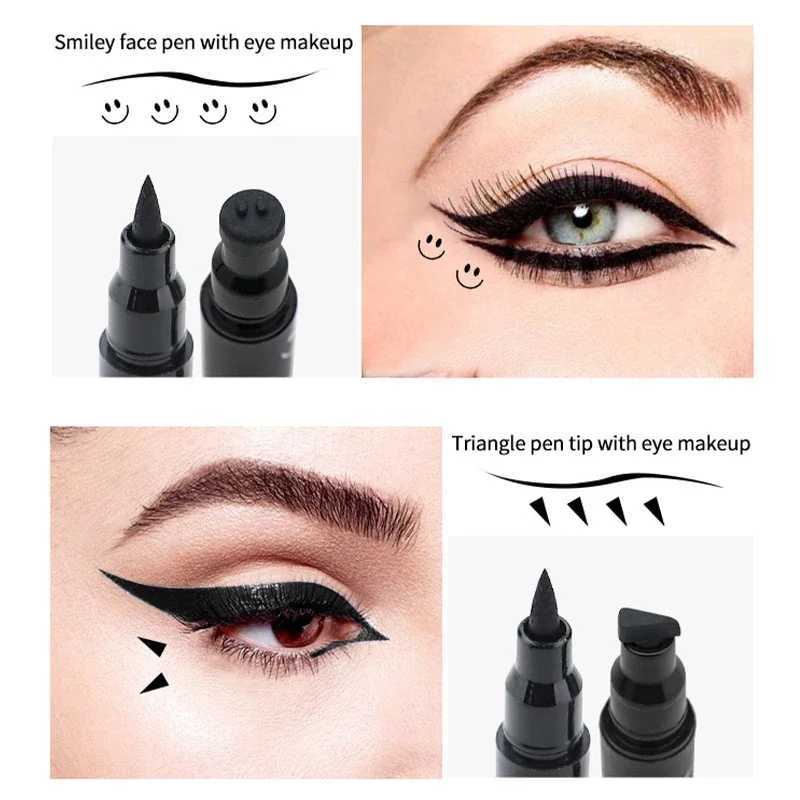 Smiley face pen with eye makeup

Triangle pen tip with eye makeup