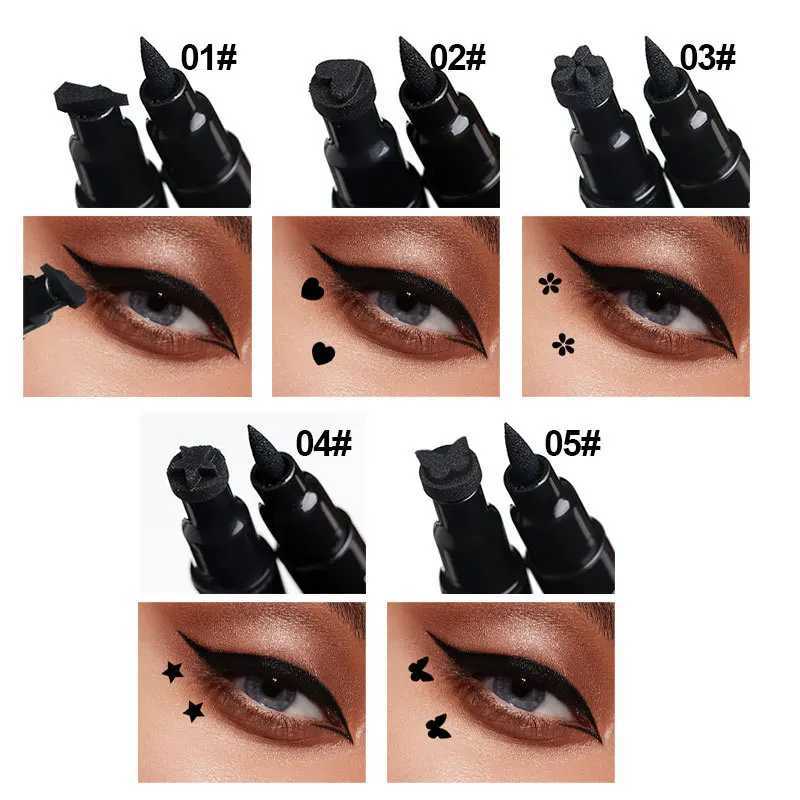 01#

02#

03#

04#

05#