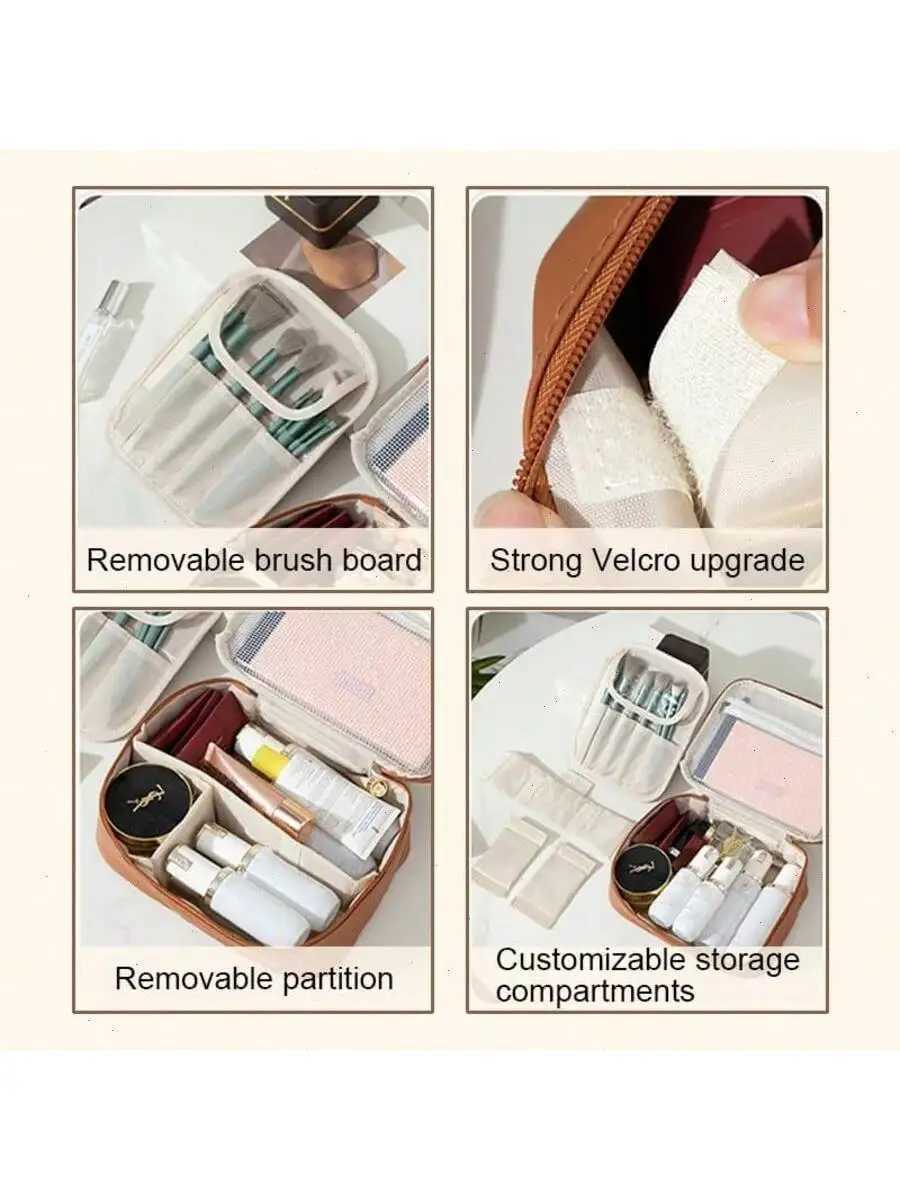 Removable brush board

Strong Velcro upgrade

Removable partition

Customizable storage compartments