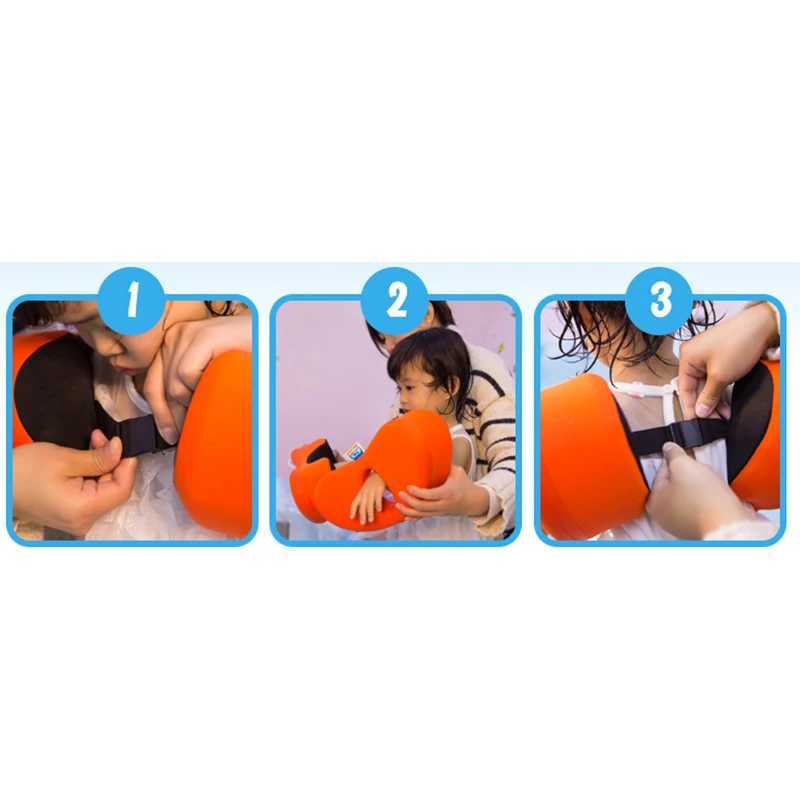 1

2

3