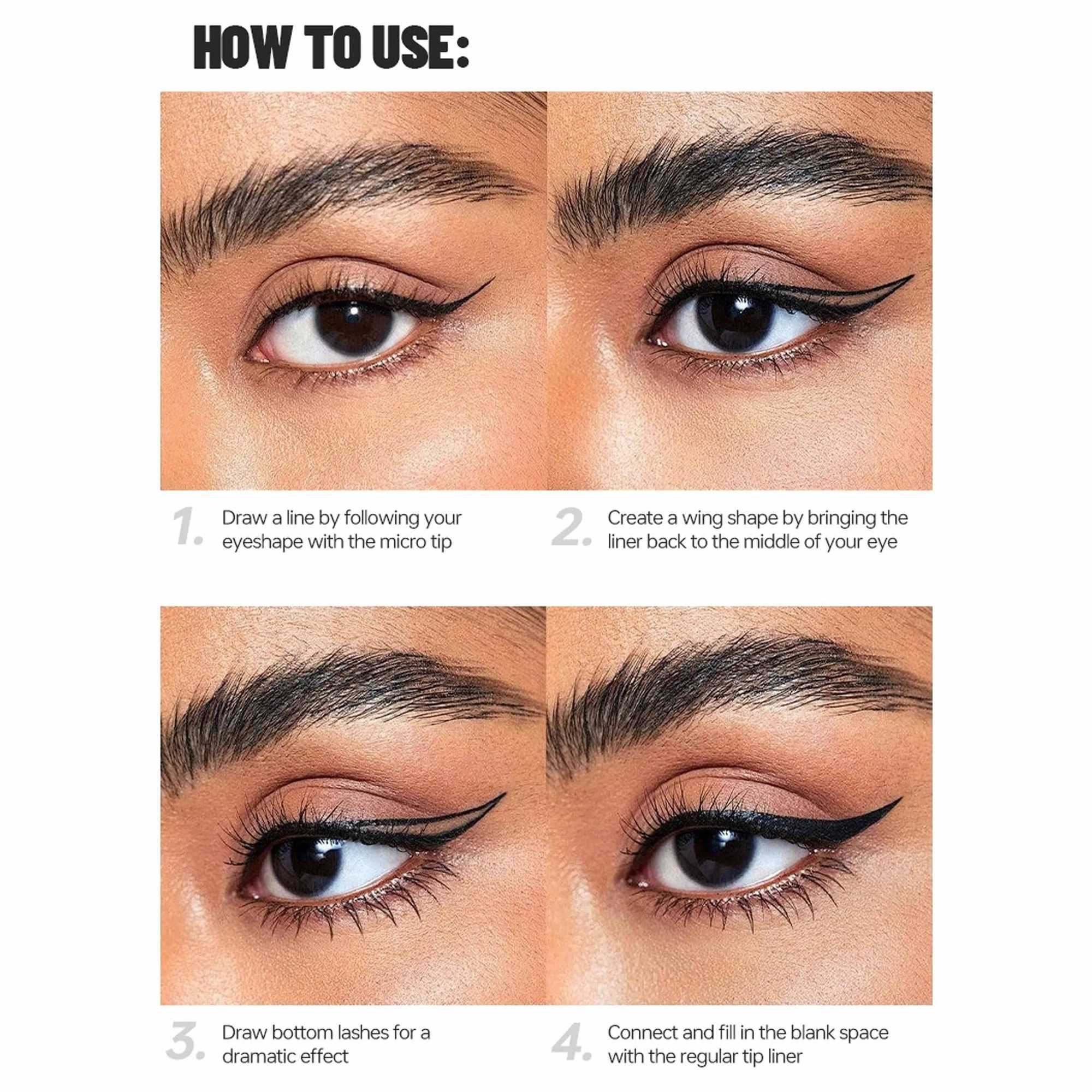 HOW TO USE:

1. Draw a line by following your eyeshape with the micro tip

2. Create a wing shape by bringing the liner back to the middle of your eye

3. Draw bottom lashes for a dramatic effect

4. Connect and fill in the blank space with the regular tip liner