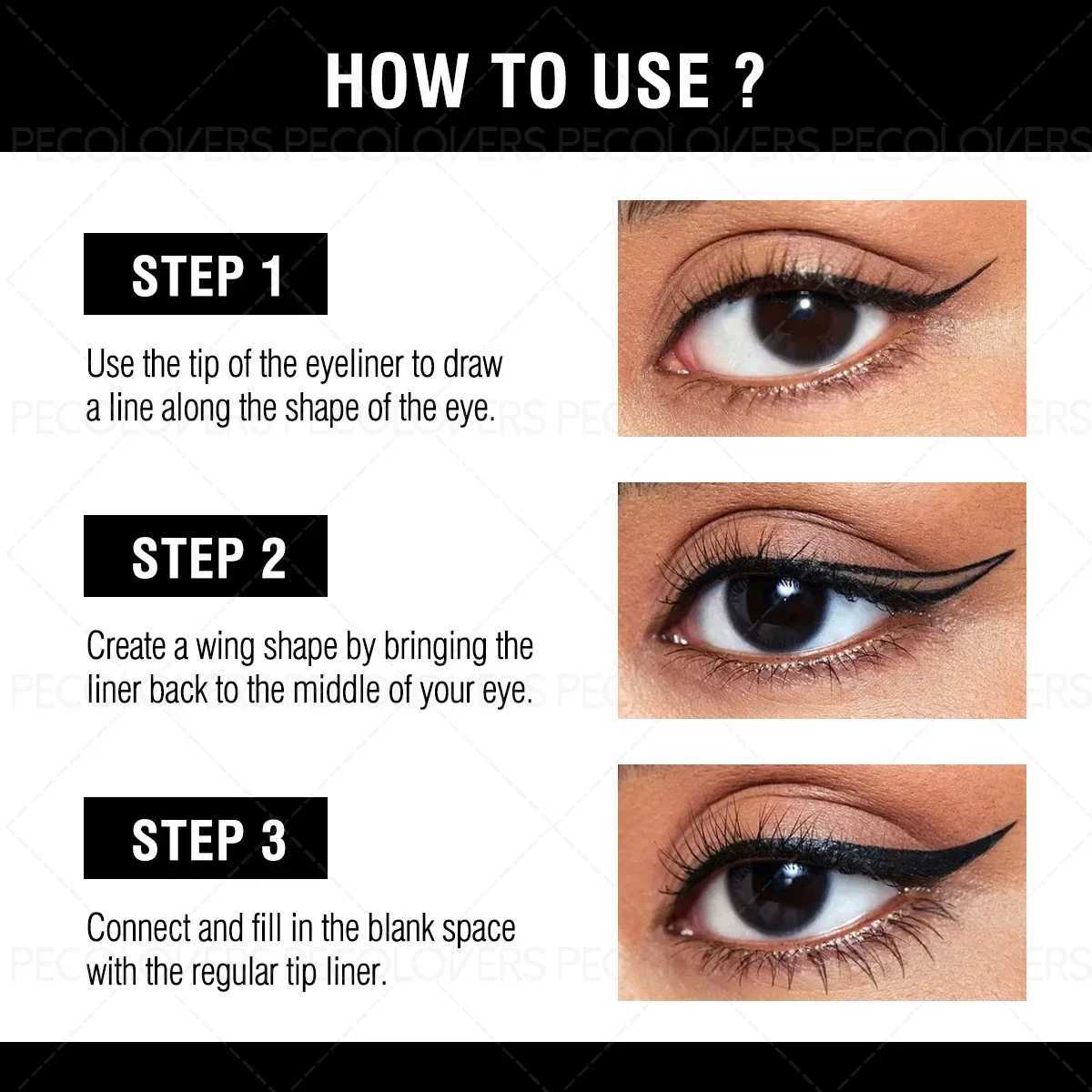 HOW TO USE ?

PECOLOVERS PECOLOVERS PECOLOVERS PECOLOVERS

STEP 1

Use the tip of the eyeliner to draw a line along the shape of the eye.

STEP 2

Create a wing shape by bringing the liner back to the middle of your eye.

STEP 3

Connect and fill in the blank space with the regular tip liner.